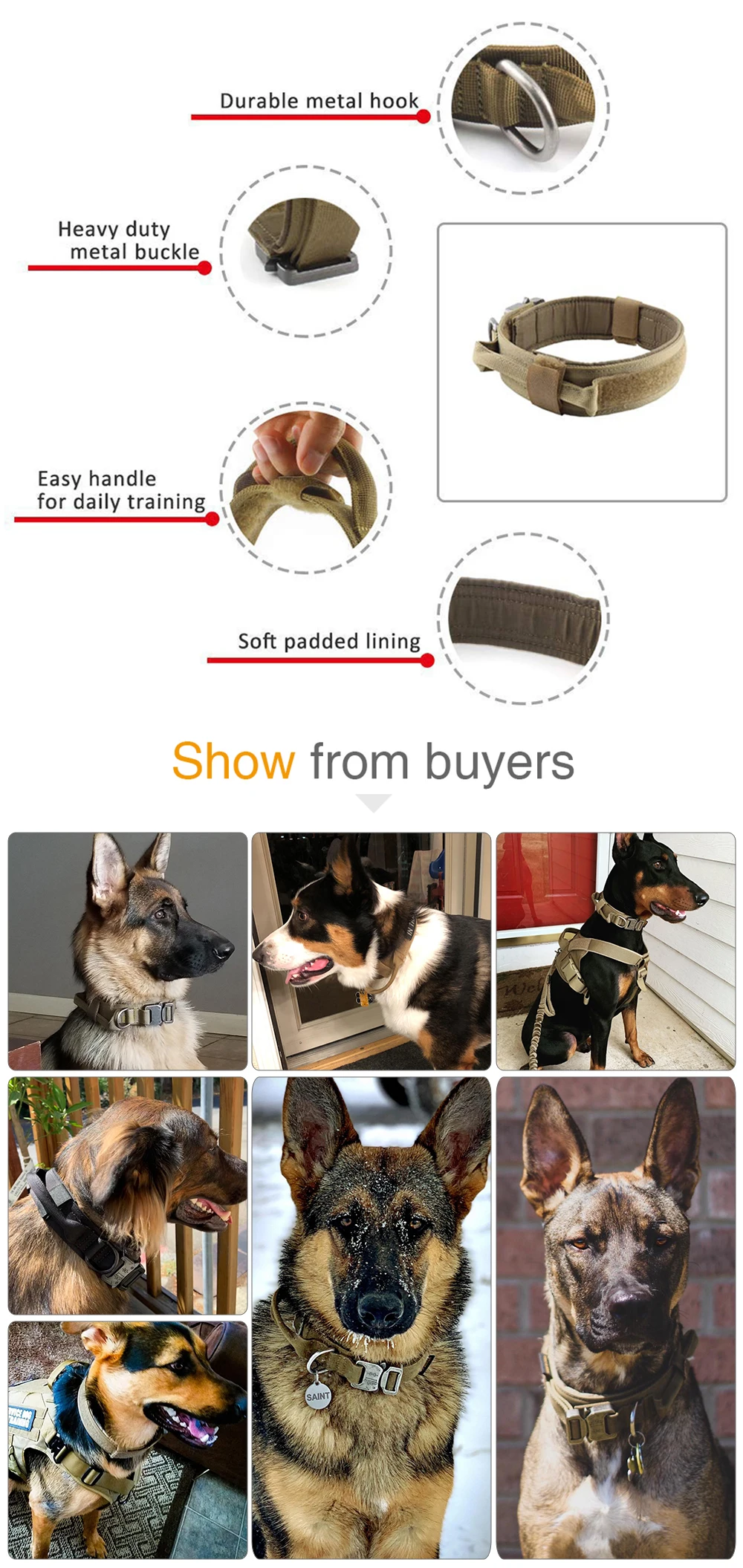 Durable metal hook

Heavy duty metal buckle

Easy handle for daily training

Soft padded lining

Show from buyers

SAINT