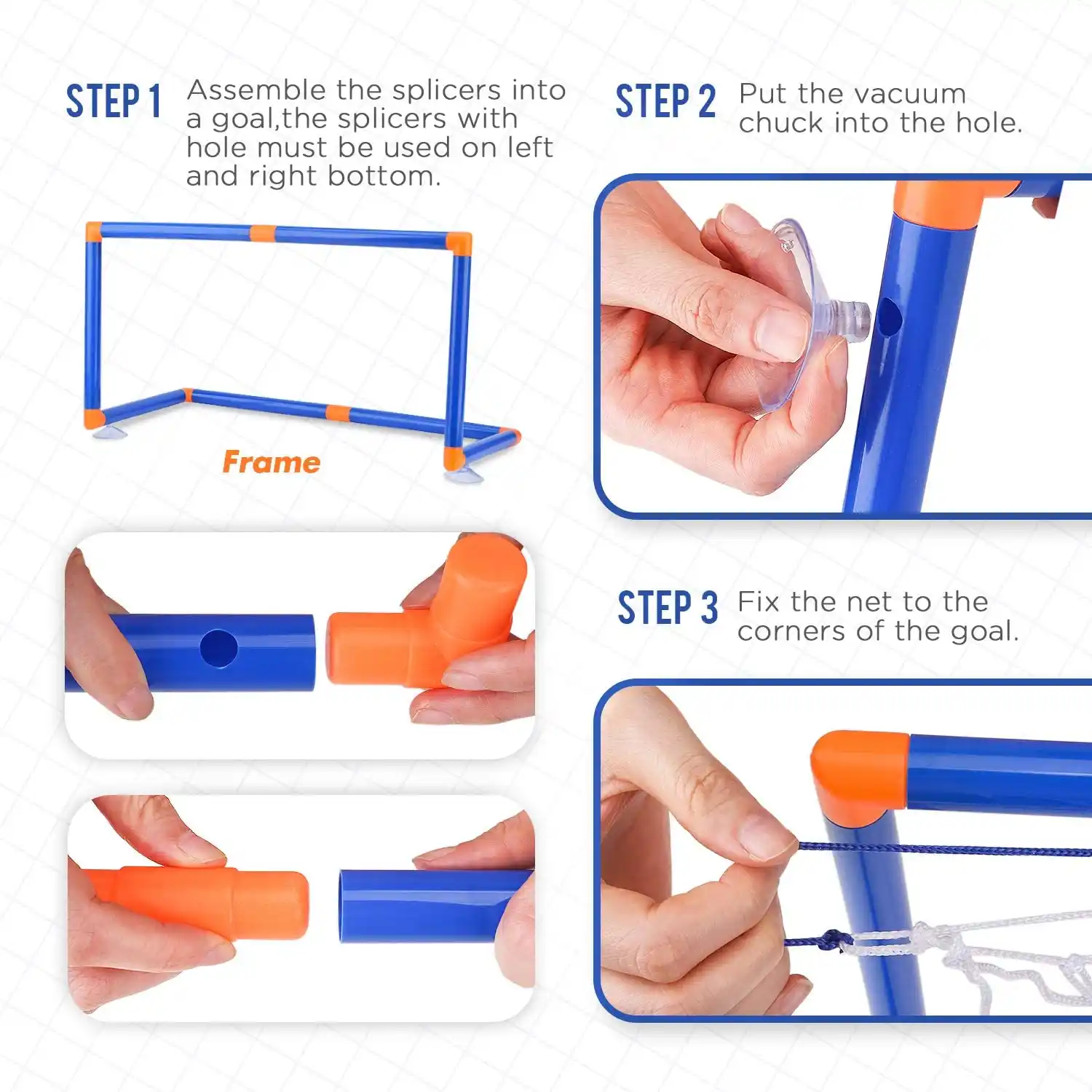 STEP 1 Assemble the splicers into a goal,the splicers with hole must be used on left and right bottom.

Frame

STEP 2 Put the vacuum chuck into the hole.

STEP 3 Fix the net to the corners of the goal.