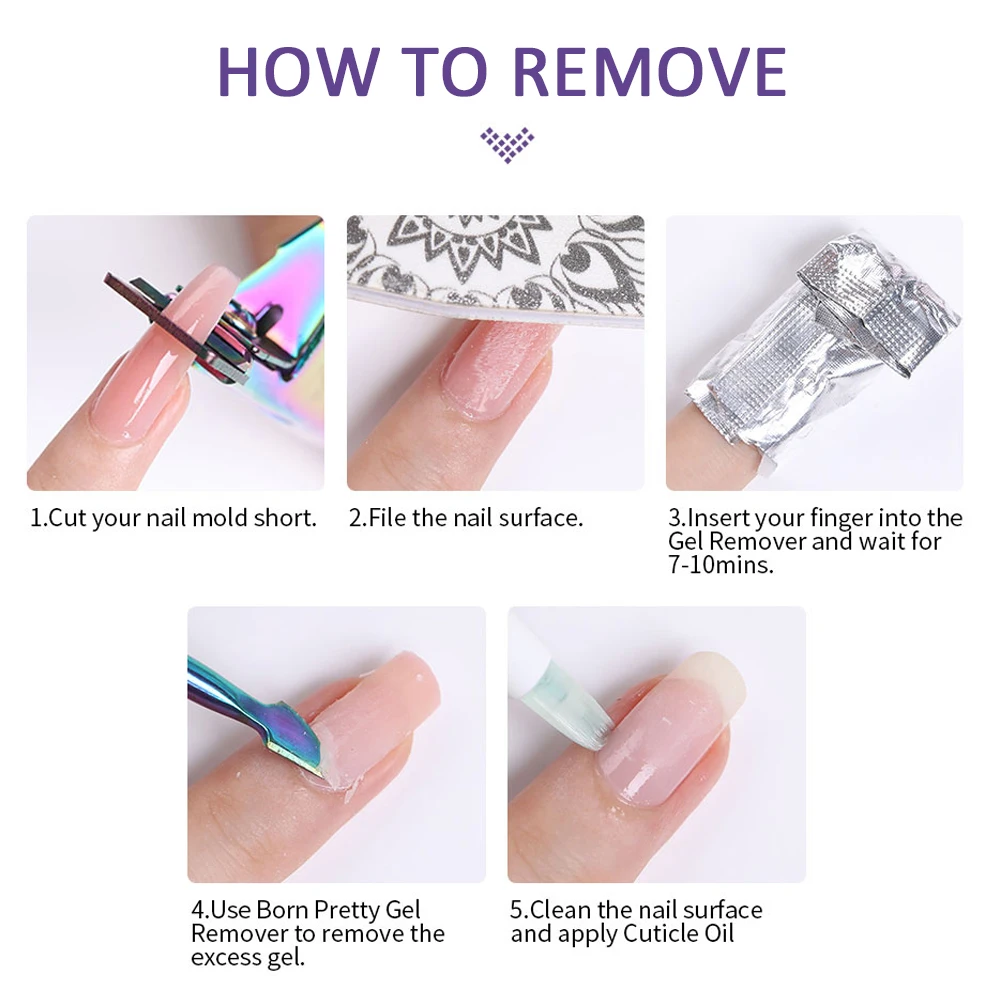 HOW TO REMOVE

1.Cut your nail mold short.

2.File the nail surface.

3.Insert your finger into the Gel Remover and wait for 7-10mins.

4.Use Born Pretty Gel Remover to remove the excess gel.

5.Clean the nail surface and apply Cuticle Oil