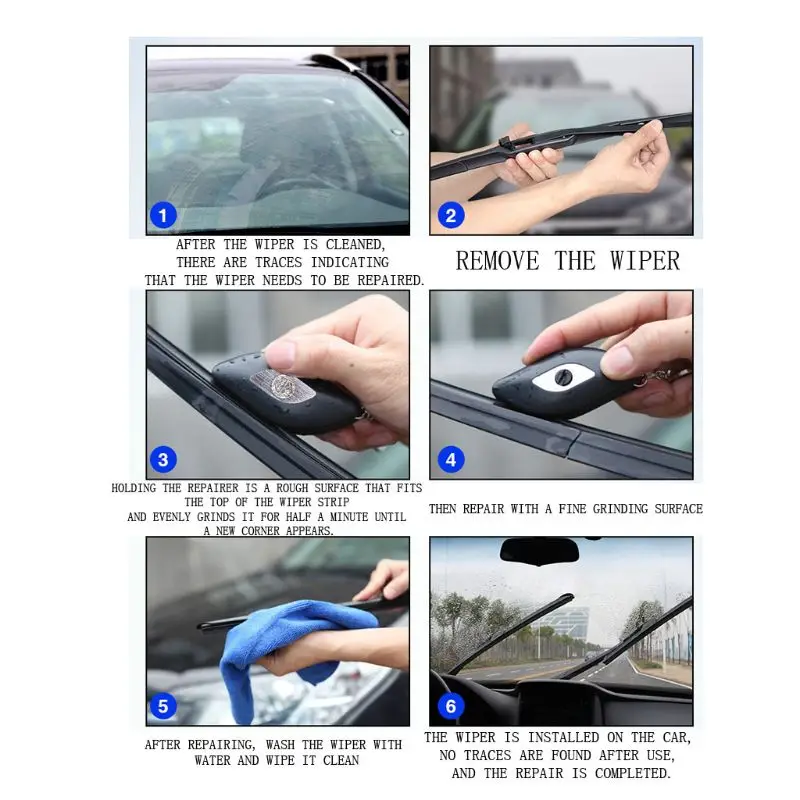 1

AFTER THE WIPER IS CLEANED, THERE ARE TRACES INDICATING THAT THE WIPER NEEDS TO BE REPAIRED.

2

REMOVE THE WIPER

3

HOLDING THE REPAIRER IS A ROUGH SURFACE THAT FITS THE TOP OF THE WIPER STRIP AND EVENLY GRINDS IT FOR HALF A MINUTE UNTIL A NEW CORNER APPEARS.

4

THEN REPAIR WITH A FINE GRINDING SURFACE

5

AFTER REPAIRING, WASH THE WIPER WITH WATER AND WIPE IT CLEAN

6

THE WIPER IS INSTALLED ON THE CAR, NO TRACES ARE FOUND AFTER USE, AND THE REPAIR IS COMPLETED.