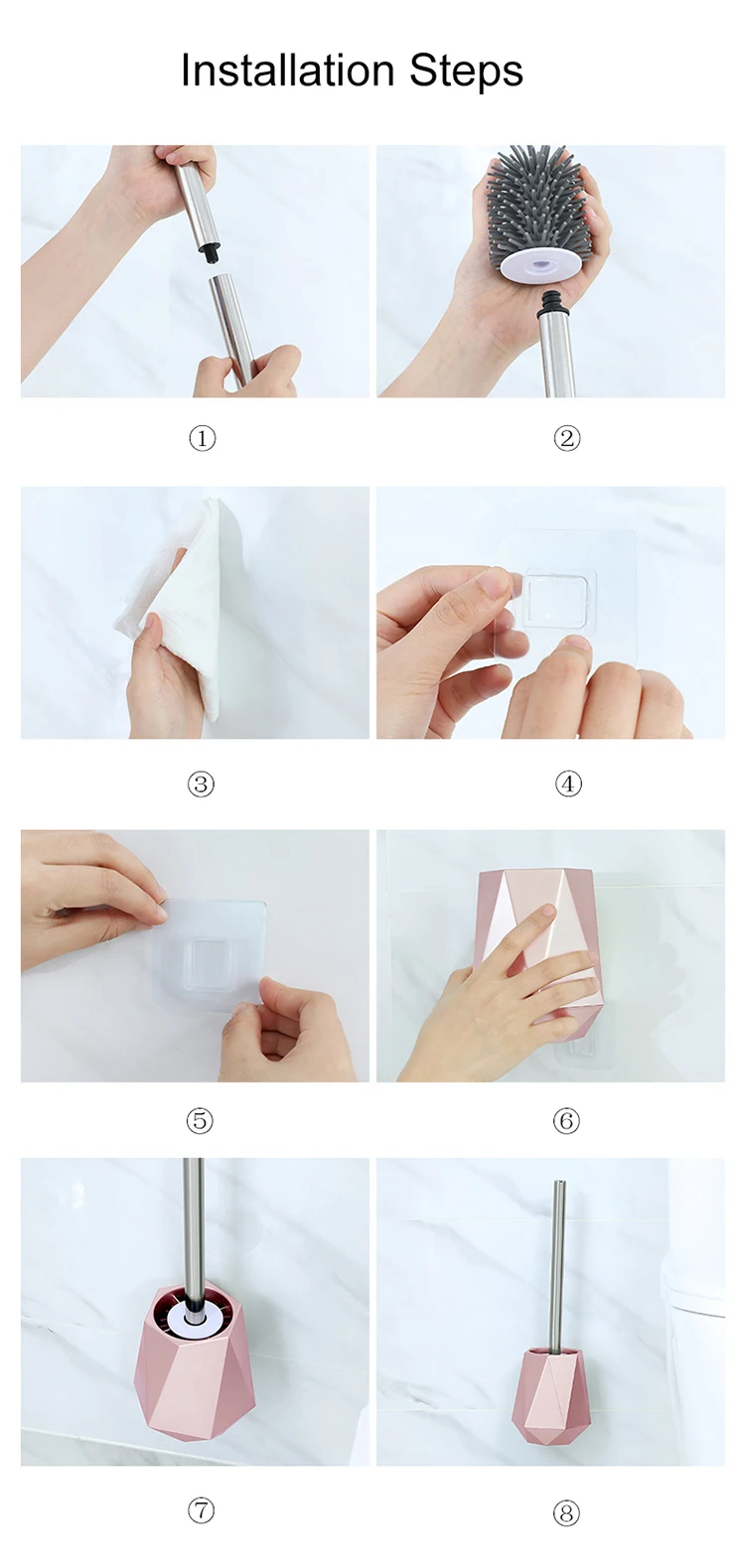 Installation Steps

①

②

③

④

⑤

⑥

⑦

⑧