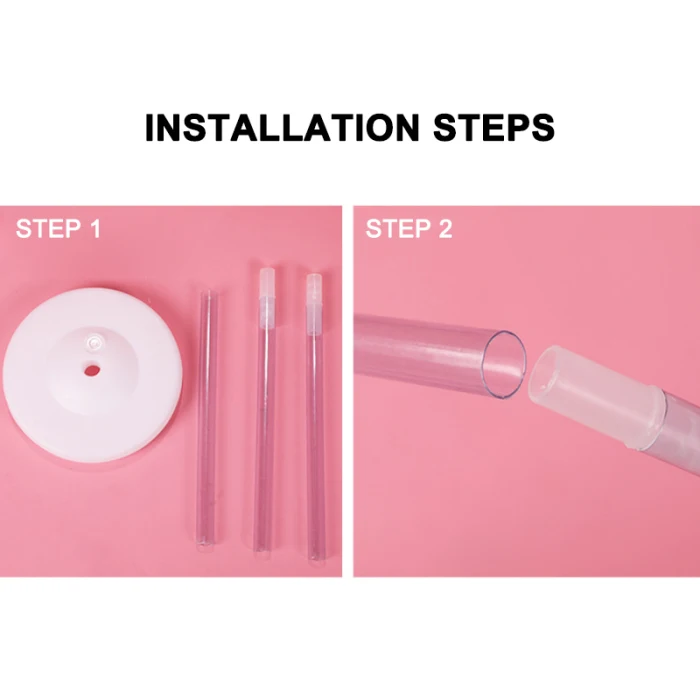 INSTALLATION STEPS

STEP 1

STEP 2