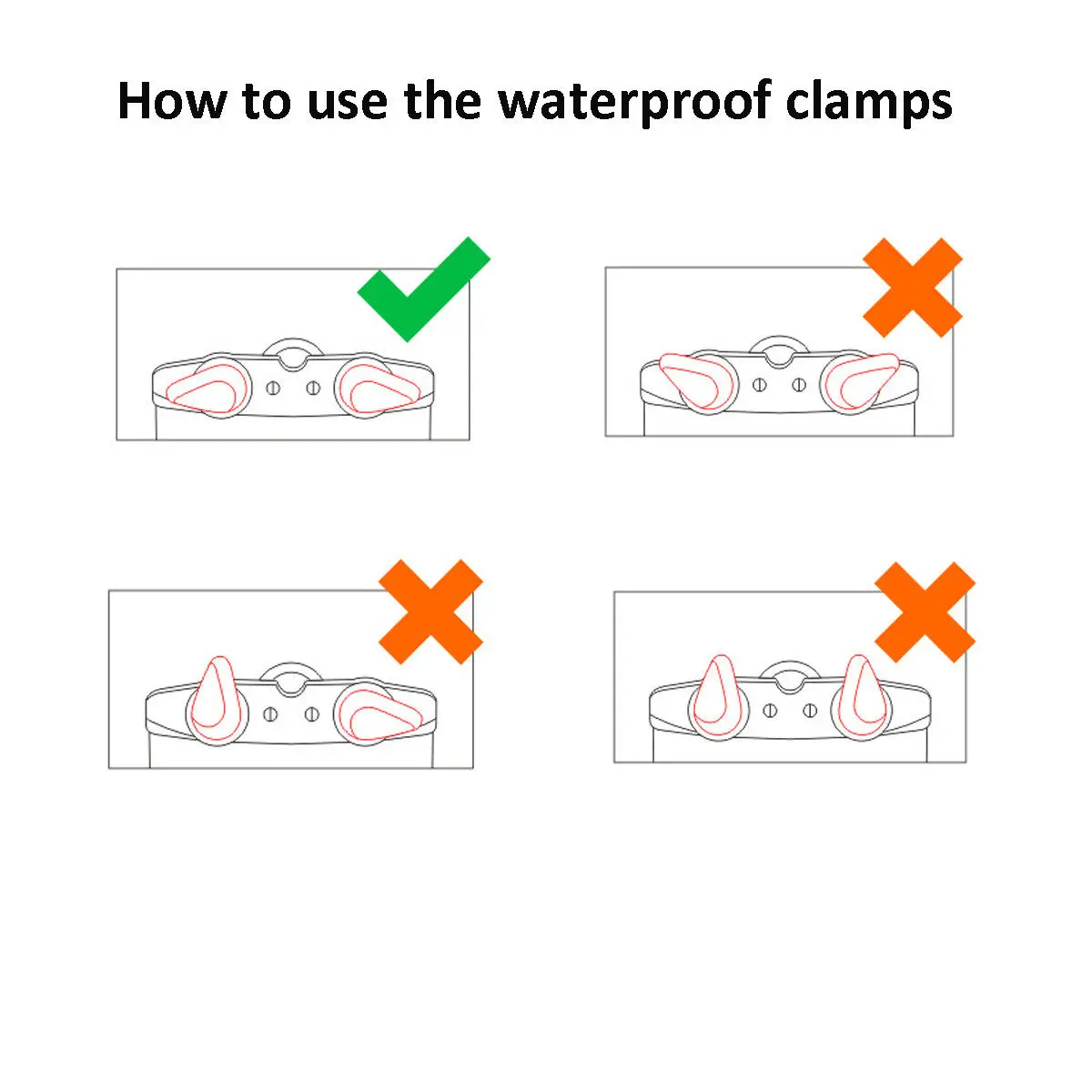 How to use the waterproof clamps