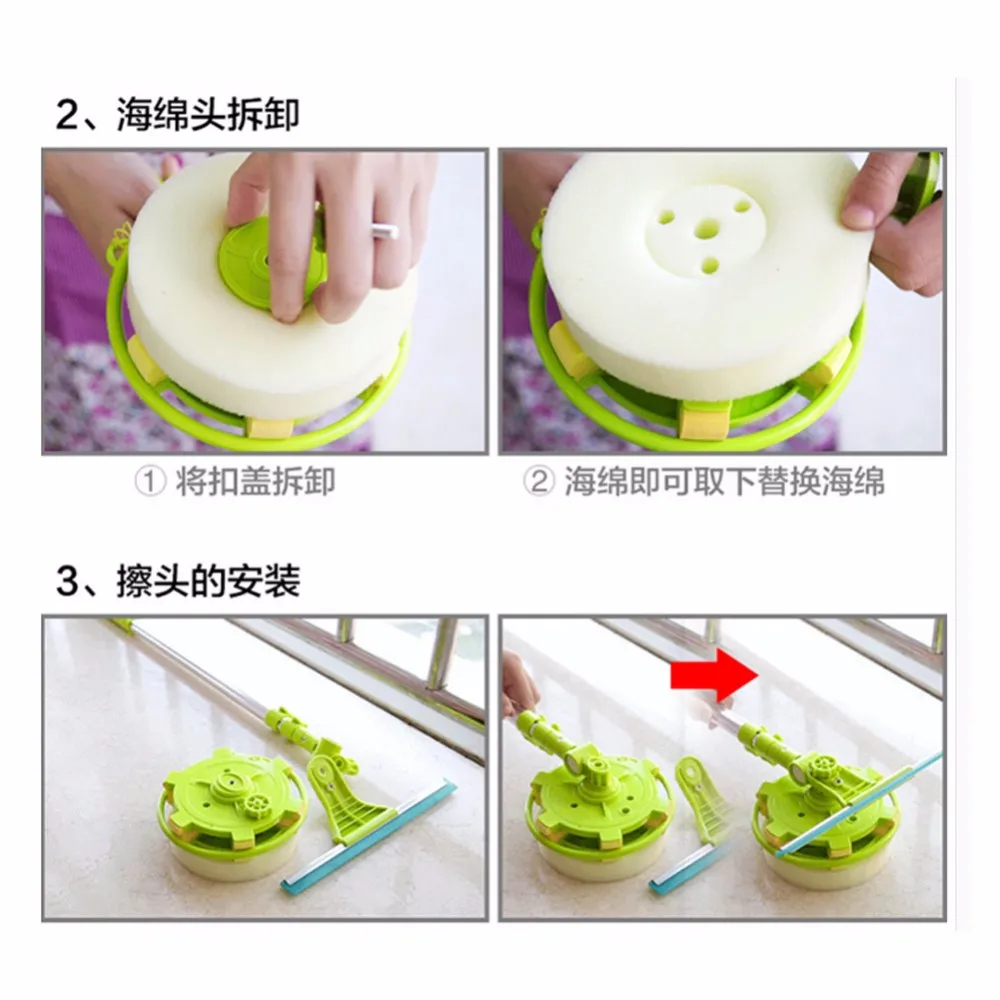 2、海绵头拆卸

① 将扣盖拆卸

② 海绵即可取下替换海绵

3、擦头的安装