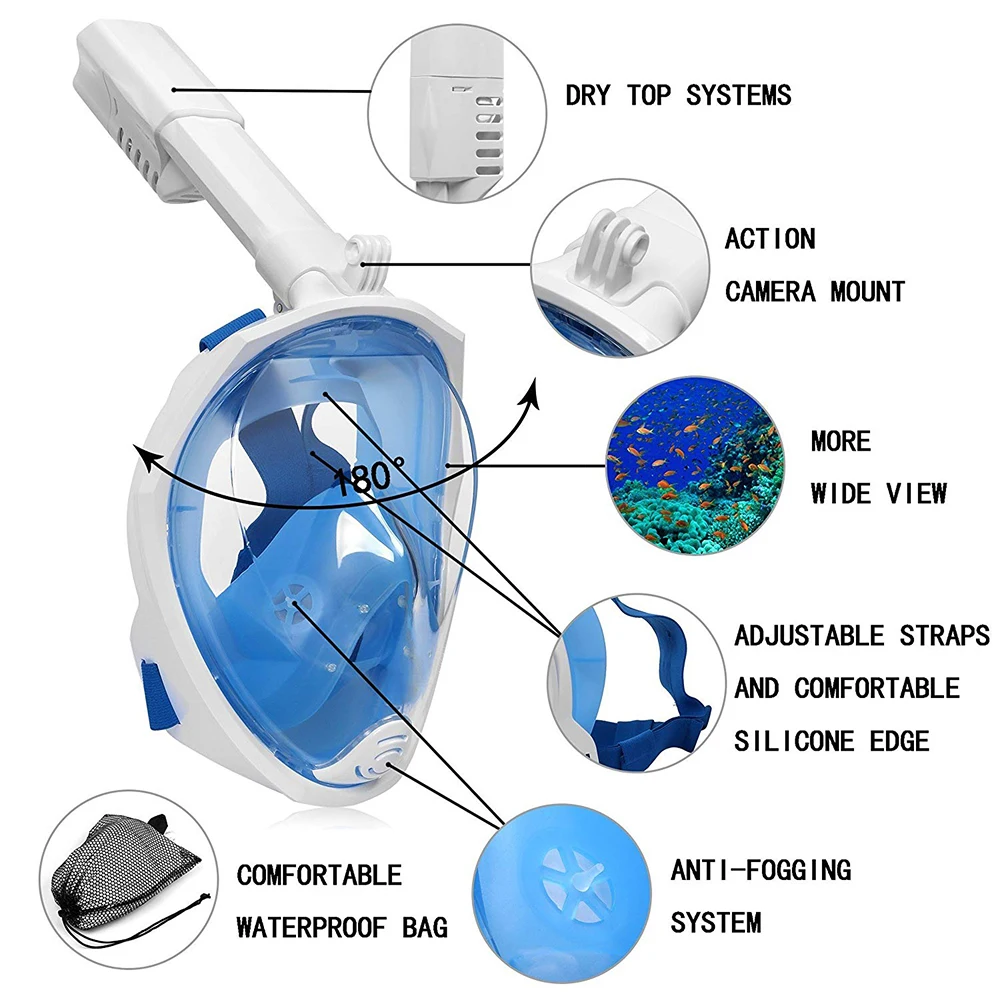 DRY TOP SYSTEMS

ACTION
CAMERA MOUNT

180°

MORE
WIDE VIEW

ADJUSTABLE STRAPS
AND COMFORTABLE
SILICONE EDGE

COMFORTABLE
WATERPROOF BAG

ANTI-FOGGING
SYSTEM