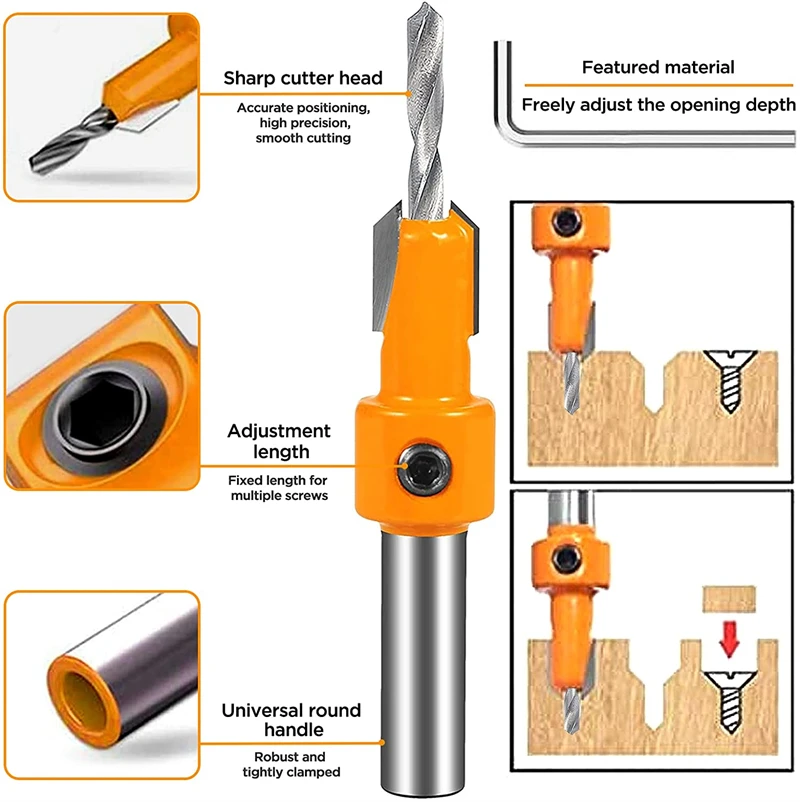 Sharp cutter head

Accurate positioning, high precision, smooth cutting

Featured material

Freely adjust the opening depth

Adjustment length

Fixed length for multiple screws

Universal round handle

Robust and tightly clamped