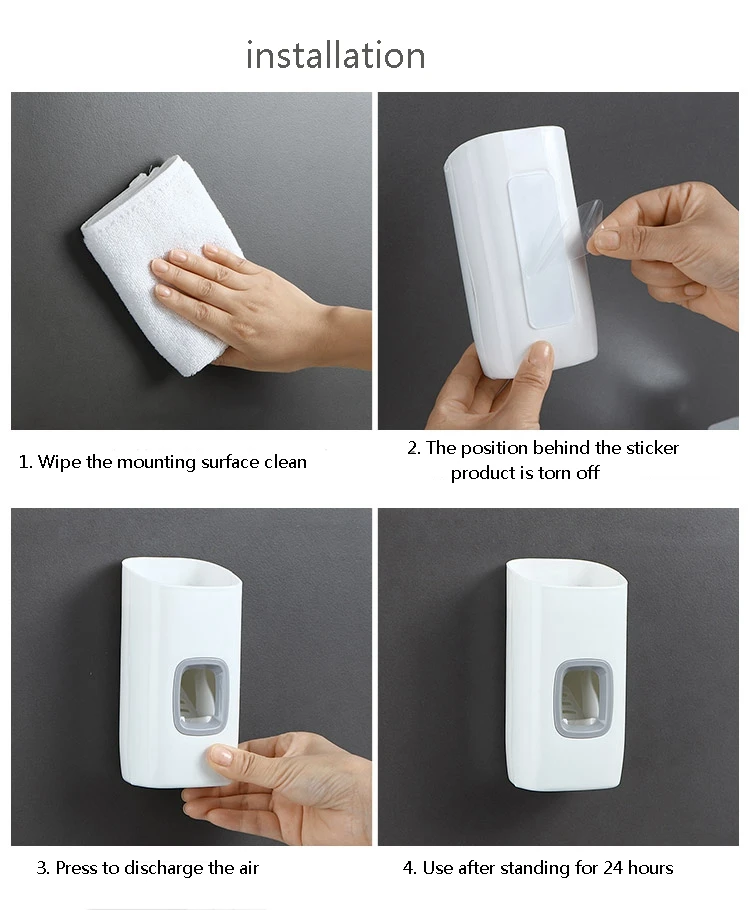 installation

1. Wipe the mounting surface clean

2. The position behind the sticker product is torn off

3. Press to discharge the air

4. Use after standing for 24 hours