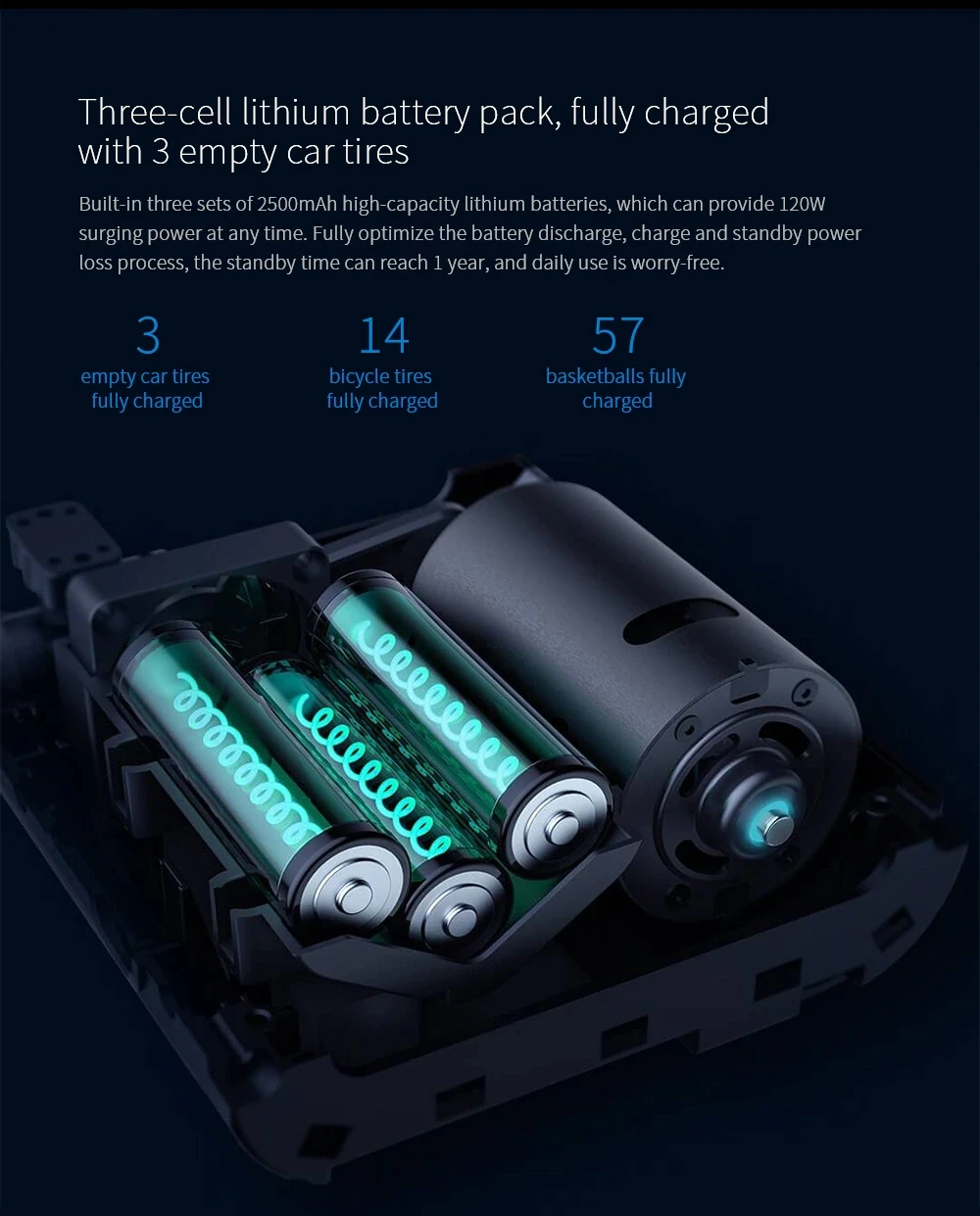 Three-cell lithium battery pack, fully charged with 3 empty car tires

Built-in three sets of 2500mAh high-capacity lithium batteries, which can provide 120W surging power at any time. Fully optimize the battery discharge, charge and standby power loss process, the standby time can reach 1 year, and daily use is worry-free.

3
empty car tires fully charged

14
bicycle tires fully charged

57
basketballs fully charged