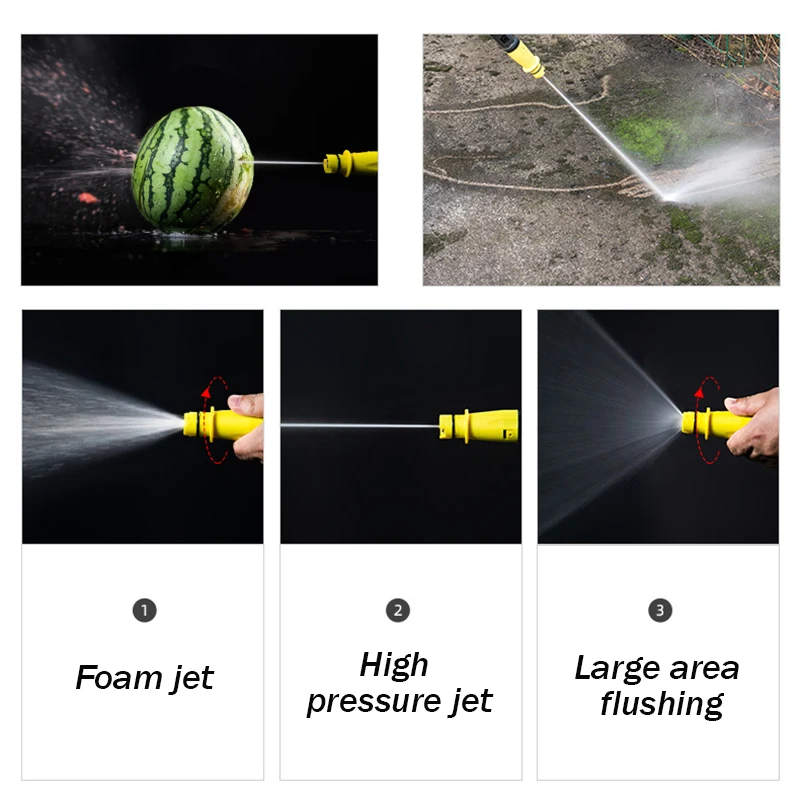 1

Foam jet

2

High pressure jet

3

Large area flushing