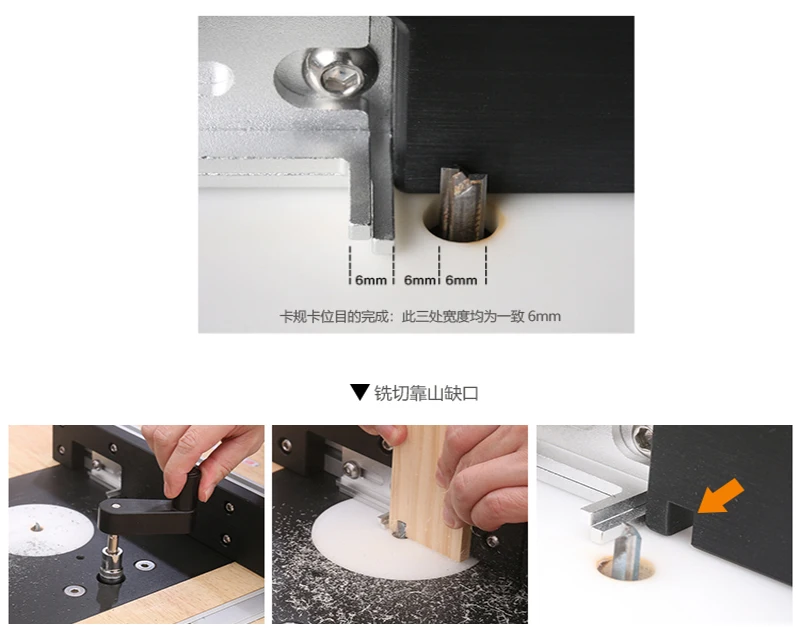 6mm 6mm 6mm

卡规卡位目的完成：此三处宽度均为一致 6mm

▼ 铣切靠山缺口