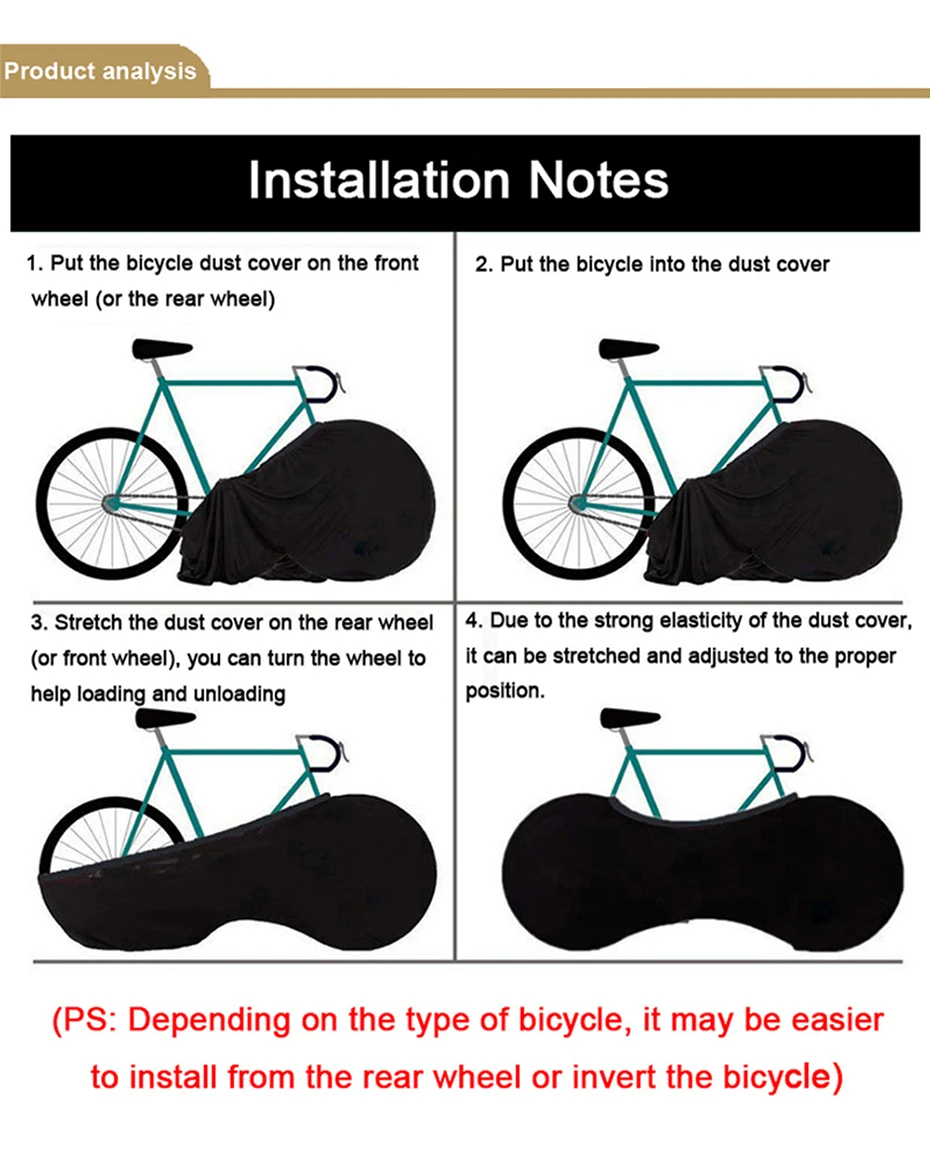 Product analysis

Installation Notes

1. Put the bicycle dust cover on the front wheel (or the rear wheel)

2. Put the bicycle into the dust cover

3. Stretch the dust cover on the rear wheel (or front wheel), you can turn the wheel to help loading and unloading

4. Due to the strong elasticity of the dust cover, it can be stretched and adjusted to the proper position.

(PS: Depending on the type of bicycle, it may be easier to install from the rear wheel or invert the bicycle)