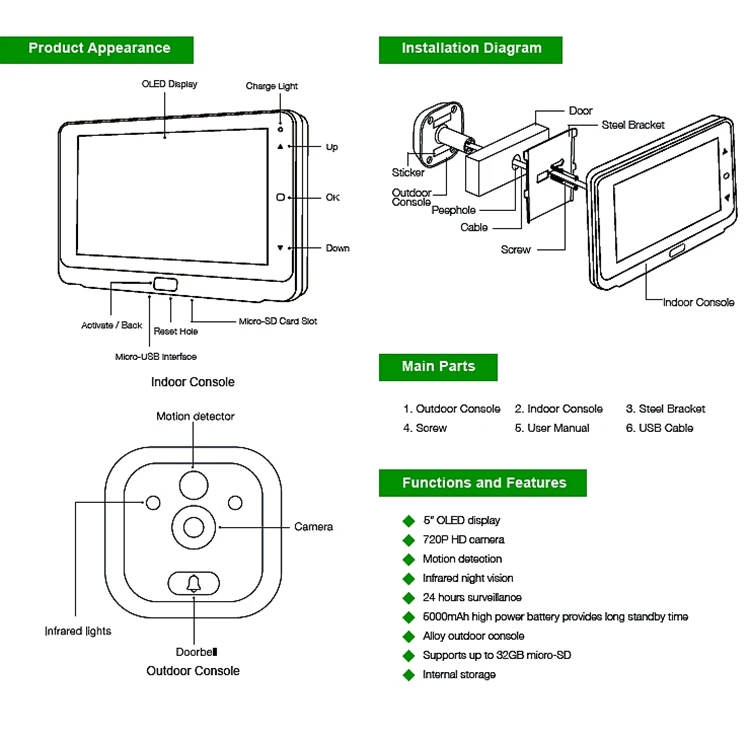 Product Appearance

OLED Display
Charge Light
Up
OK
Down
Activate / Back
Reset Hole
Micro-SD Card Slot
Micro-USB Interface

Indoor Console

Motion detector
Camera
Infrared lights
Doorbell
Outdoor Console

Installation Diagram

Door
Steel Bracket
Sticker
Outdoor Console
Peephole
Cable
Screw
Indoor Console

Main Parts

1. Outdoor Console 2. Indoor Console 3. Steel Bracket
4. Screw 5. User Manual 6. USB Cable

Functions and Features

5" OLED display
720P HD camera
Motion detection
Infrared night vision
24 hours surveillance
5000mAh high power battery provides long standby time
Alloy outdoor console
Supports up to 32GB micro-SD
Internal storage