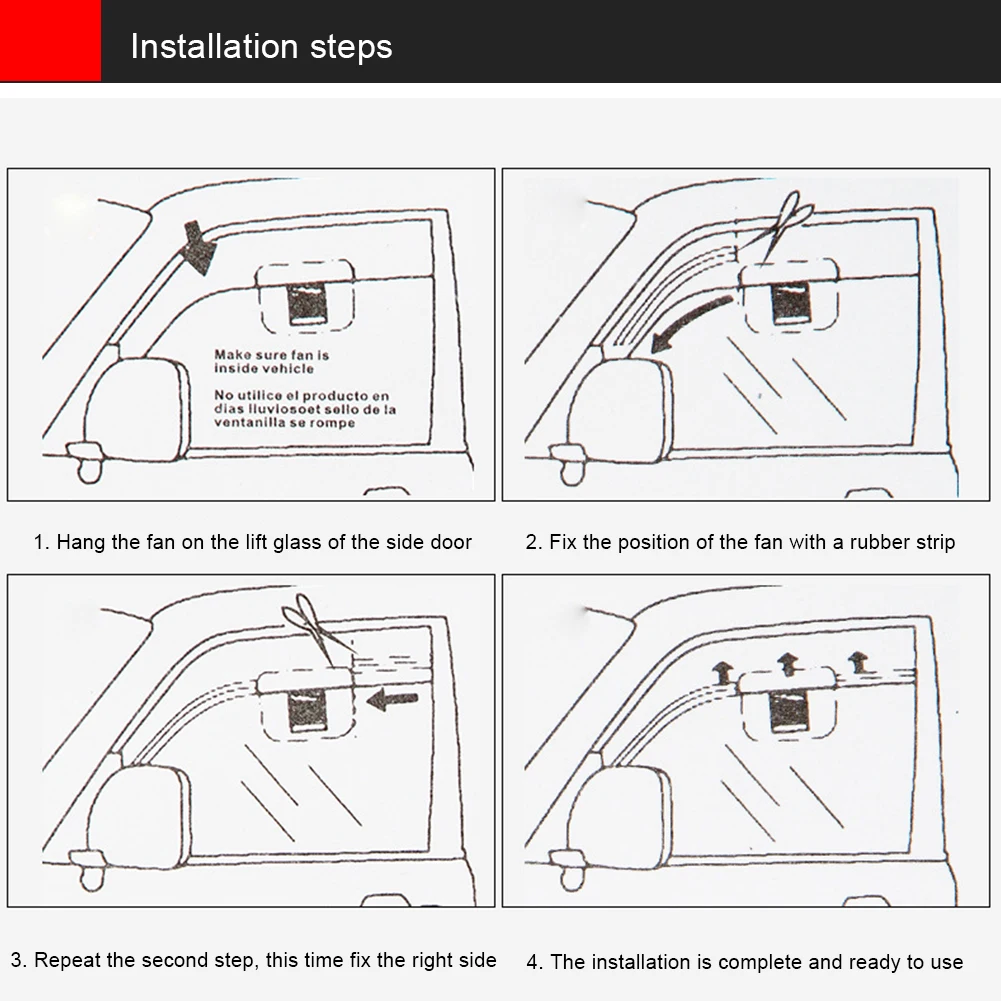 Installation steps

Make sure fan is inside vehicle

No utilice el producto en dias lluviosoet sello de la ventanilla se rompe

1. Hang the fan on the lift glass of the side door

2. Fix the position of the fan with a rubber strip

3. Repeat the second step, this time fix the right side

4. The installation is complete and ready to use