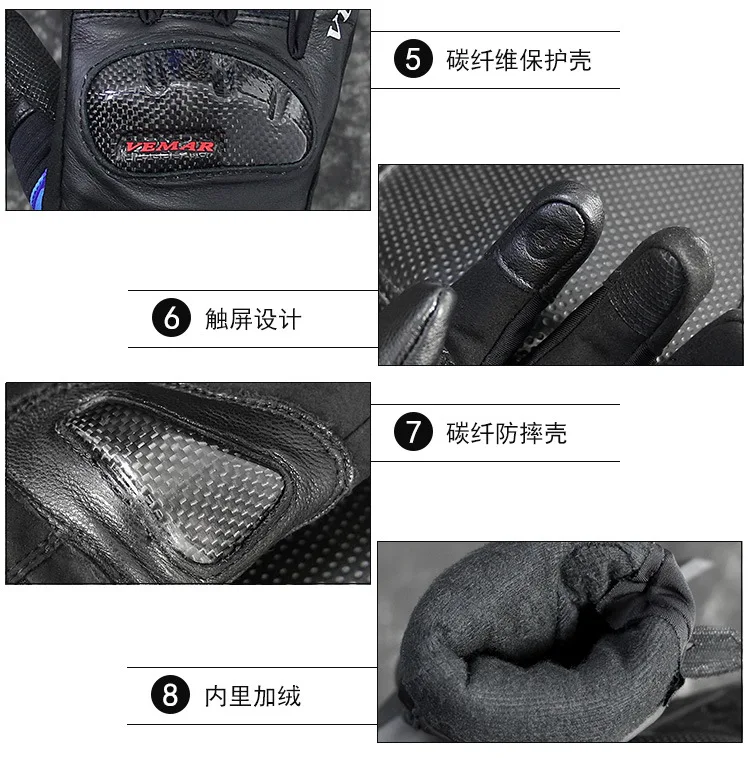 VEMAR

5 碳纤维保护壳

6 触屏设计

7 碳纤防摔壳

8 内里加绒