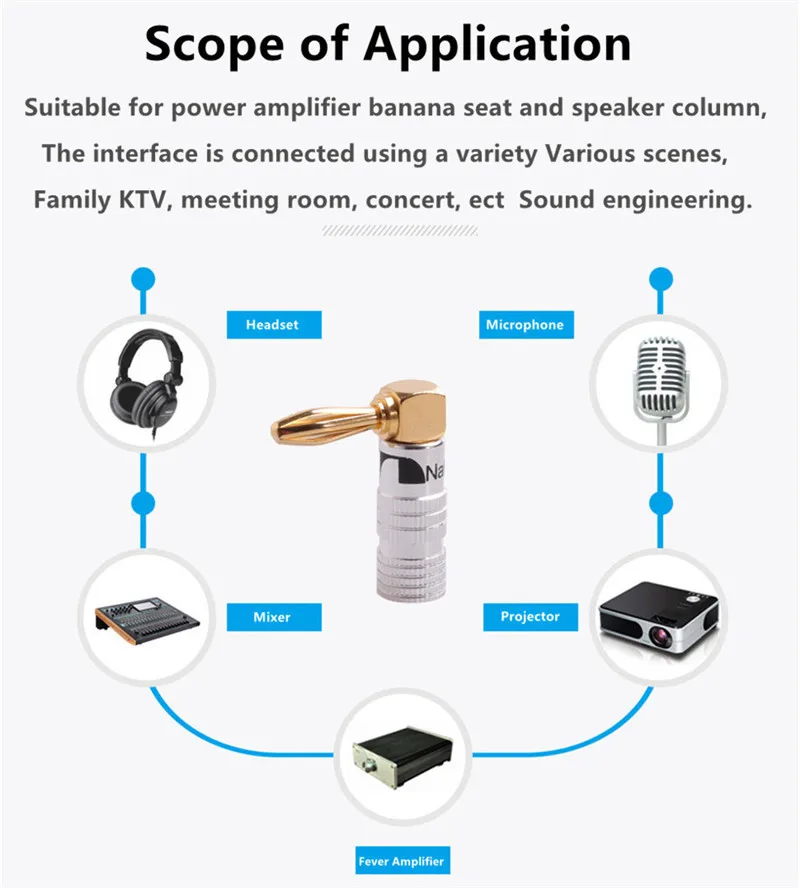 Scope of Application

Suitable for power amplifier banana seat and speaker column, The interface is connected using a variety Various scenes, Family KTV, meeting room, concert, ect Sound engineering.

Headset

Microphone

Na

Mixer

Projector

Fever Amplifier