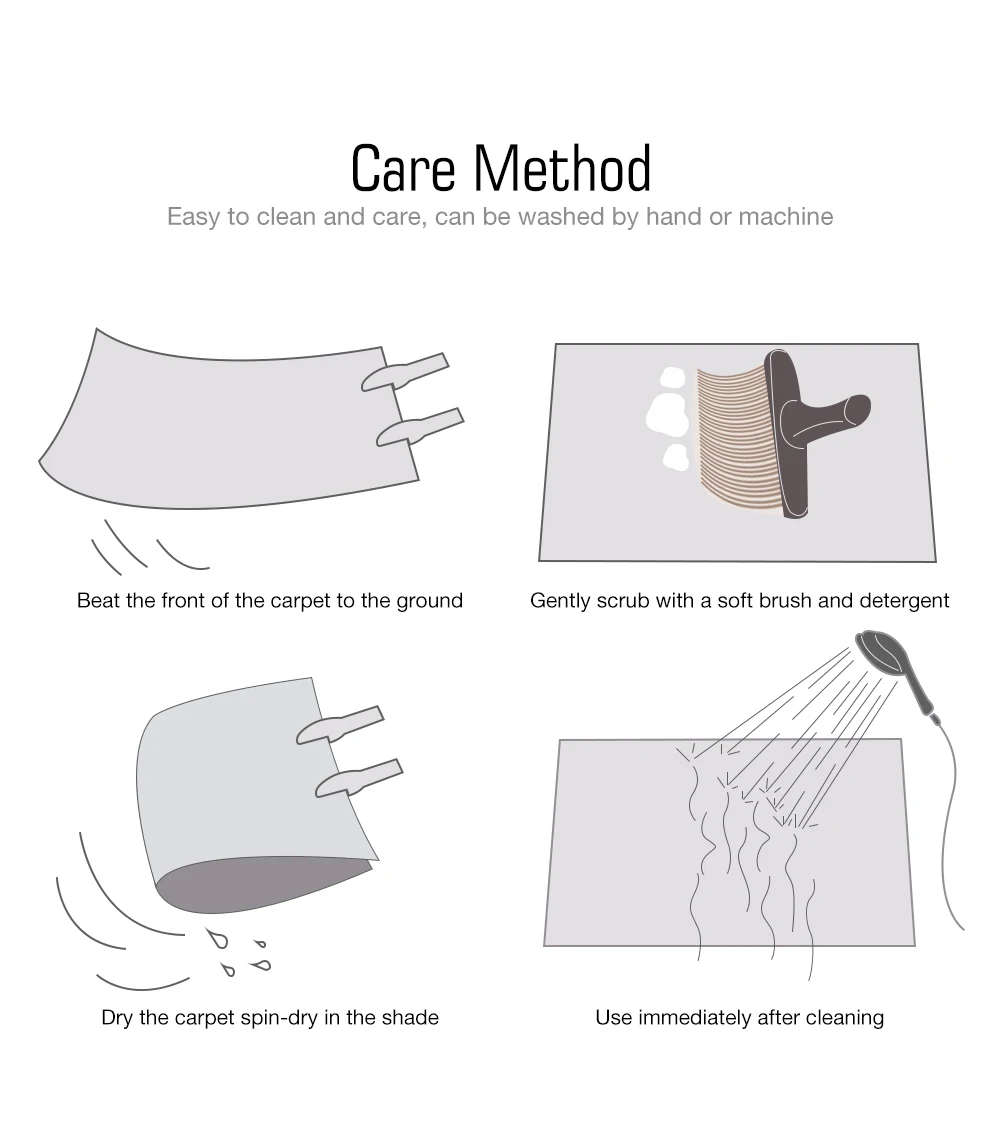 Care Method

Easy to clean and care, can be washed by hand or machine

Beat the front of the carpet to the ground

Gently scrub with a soft brush and detergent

Dry the carpet spin-dry in the shade

Use immediately after cleaning