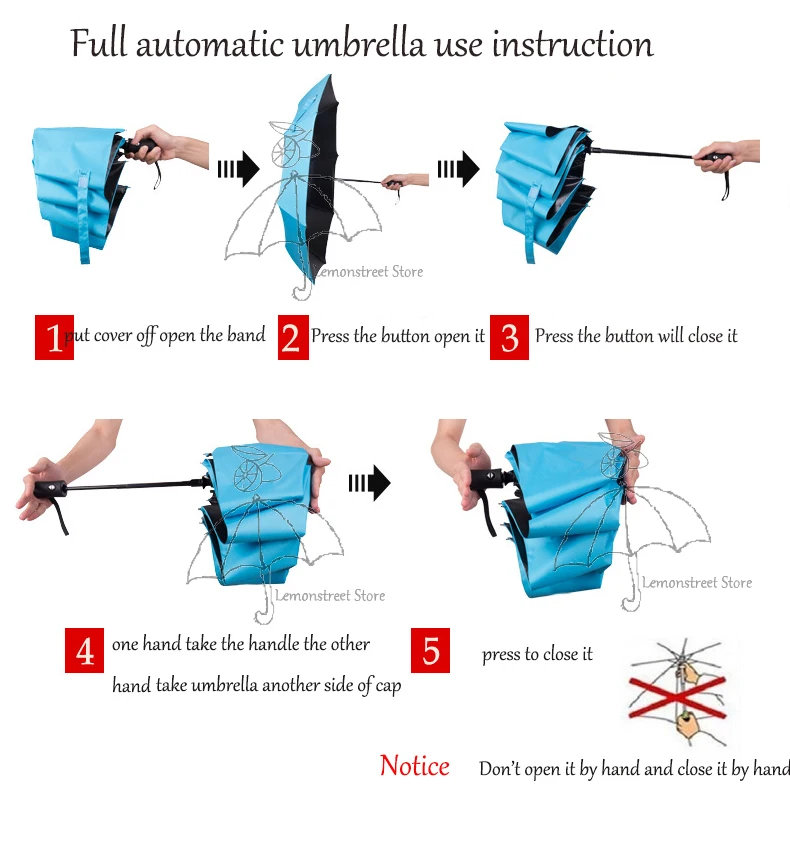 Full automatic umbrella use instruction

Lemonstreet Store

1 put cover off open the band 2 Press the button open it 3 Press the button will close it

Lemonstreet Store

Lemonstreet Store

4 one hand take the handle the other hand take umbrella another side of cap

5 press to close it

Notice Don't open it by hand and close it by hand