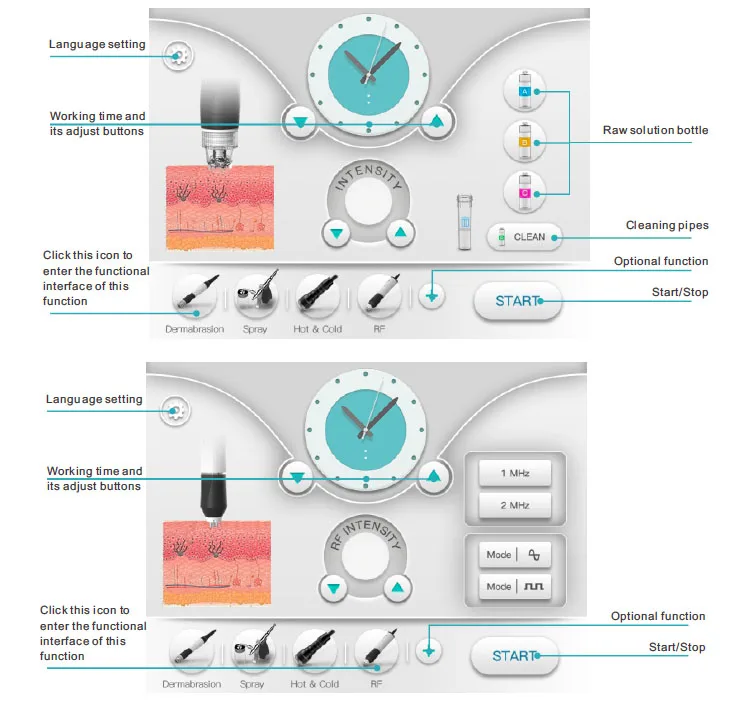 Language setting

Working time and its adjust buttons

INTENSITY

A
B
C

Raw solution bottle

CLEAN

Cleaning pipes

Click this icon to enter the functional interface of this function

Optional function

START

Start/Stop

Dermabrasion Spray Hot & Cold RF

Language setting

Working time and its adjust buttons

RF INTENSITY

1 MHz
2 MHz
Mode
Mode

Click this icon to enter the functional interface of this function

Optional function

START

Start/Stop

Dermabrasion Spray Hot & Cold RF