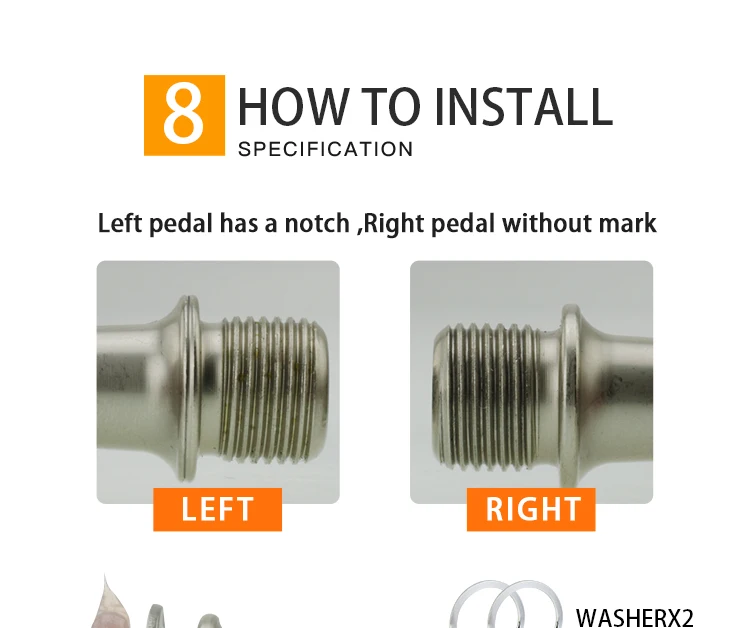 8 HOW TO INSTALL
SPECIFICATION

Left pedal has a notch ,Right pedal without mark

LEFT

RIGHT

WASHERX2