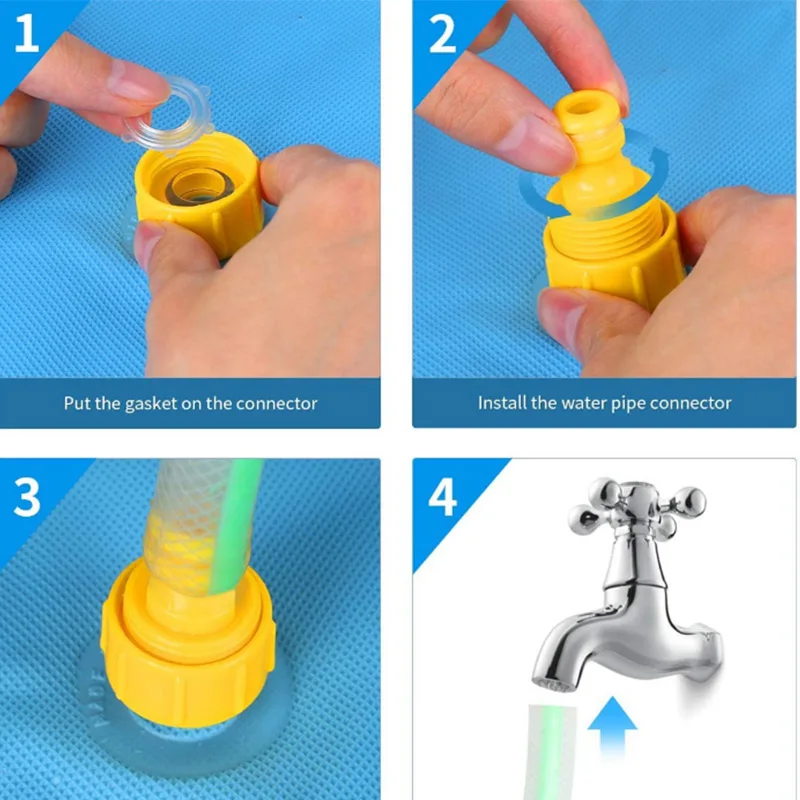 1

Put the gasket on the connector

2

Install the water pipe connector

3

4