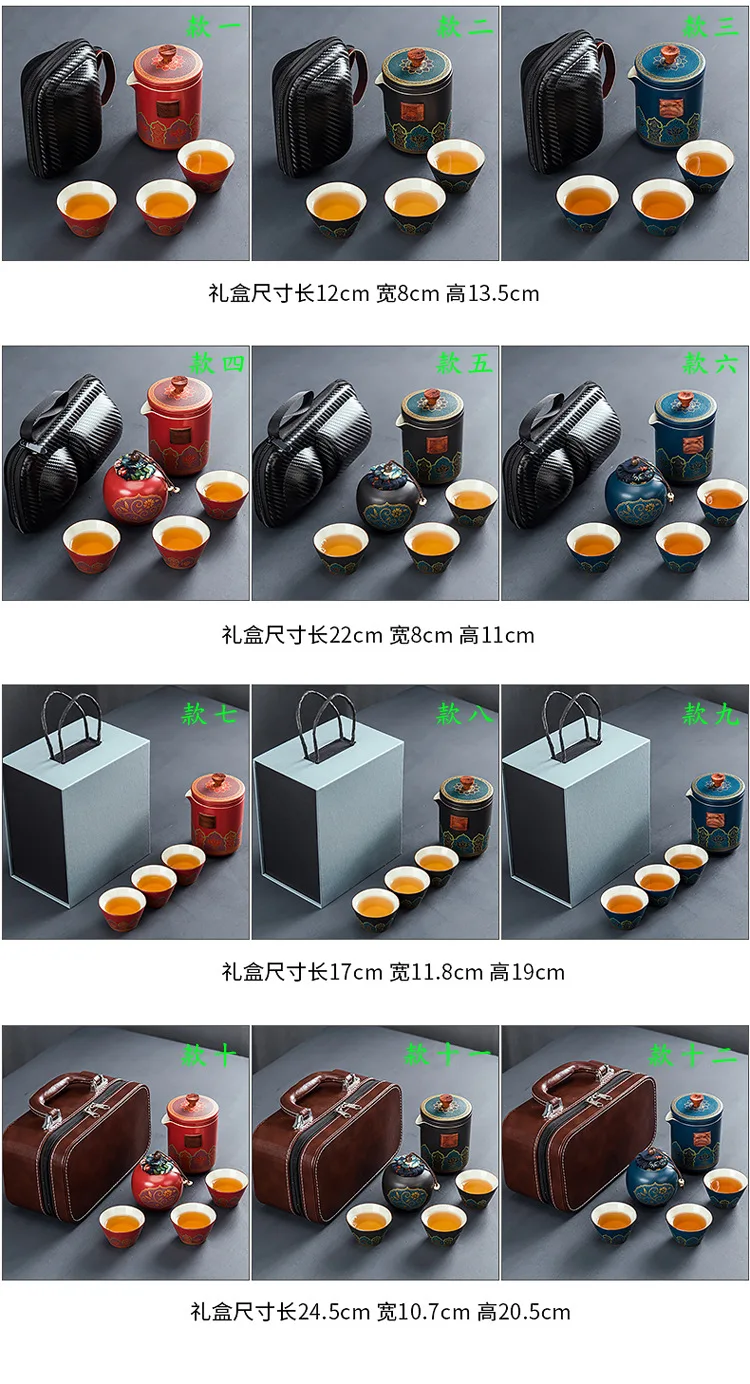 款一 款二 款三

礼盒尺寸长12cm 宽8cm 高13.5cm

款四 款五 款六

礼盒尺寸长22cm 宽8cm 高11cm

款七 款八 款九

礼盒尺寸长17cm 宽11.8cm 高19cm

款十 款十一 款十二

礼盒尺寸长24.5cm 宽10.7cm 高20.5cm