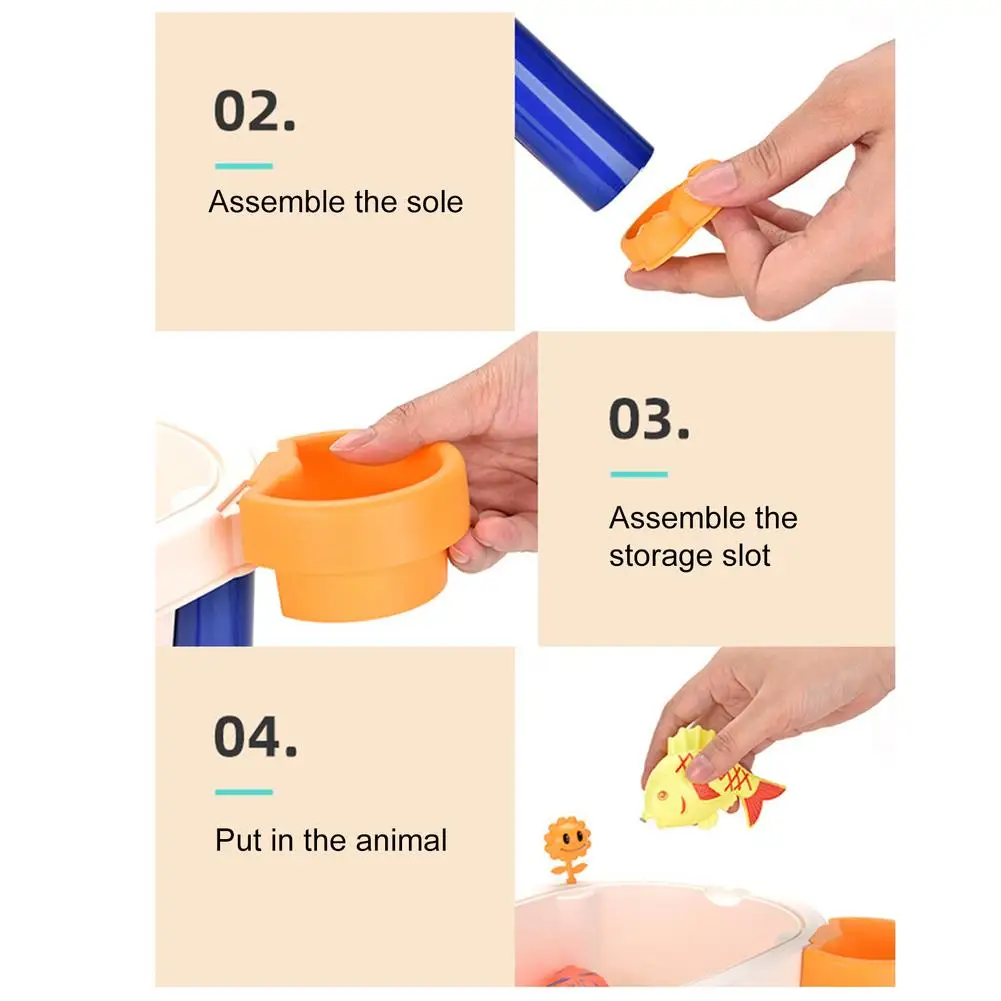 02.

Assemble the sole

03.

Assemble the storage slot

04.

Put in the animal