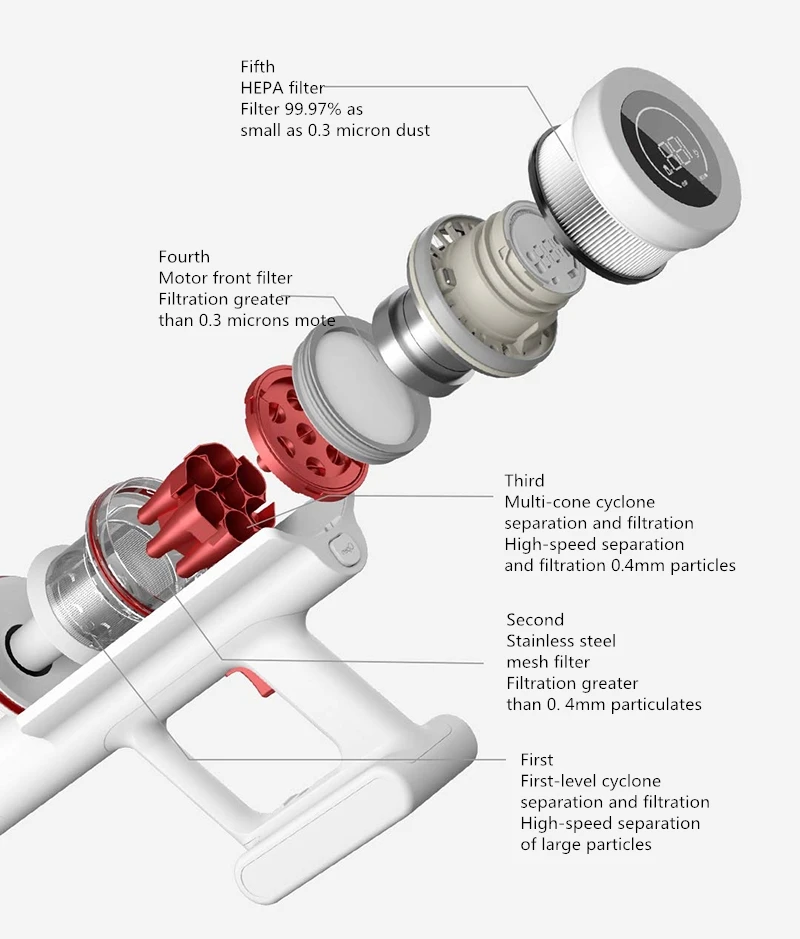 Fifth
HEPA filter
Filter 99.97% as small as 0.3 micron dust

Fourth
Motor front filter
Filtration greater than 0.3 microns mote

Third
Multi-cone cyclone separation and filtration
High-speed separation and filtration 0.4mm particles

Second
Stainless steel mesh filter
Filtration greater than 0. 4mm particulates

First
First-level cyclone separation and filtration
High-speed separation of large particles