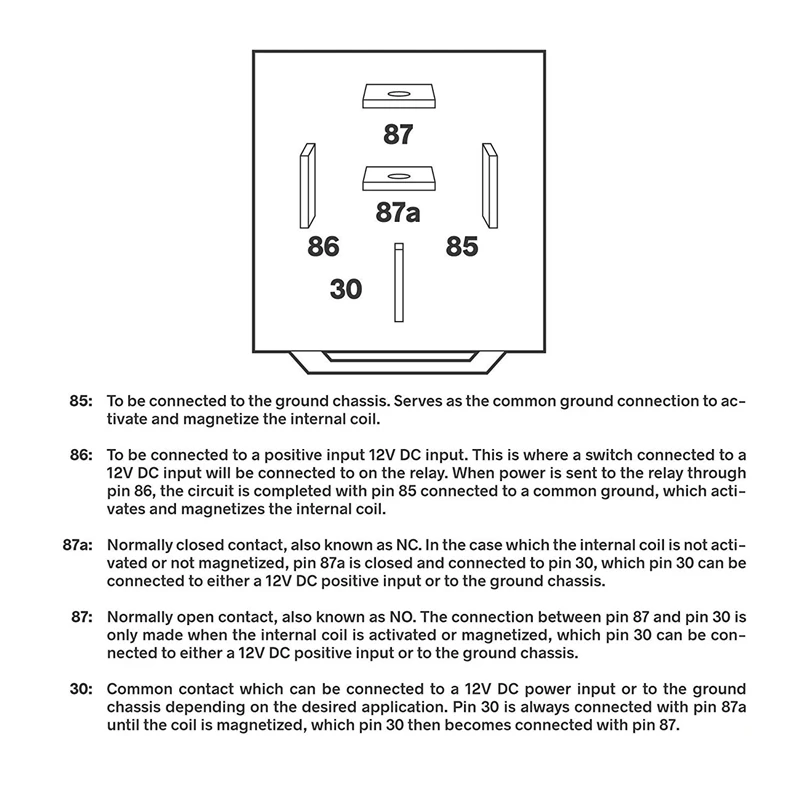 87

87a

86

85

30

85: To be connected to the ground chassis. Serves as the common ground connection to activate and magnetize the internal coil.

86: To be connected to a positive input 12V DC input. This is where a switch connected to a 12V DC input will be connected to on the relay. When power is sent to the relay through pin 86, the circuit is completed with pin 85 connected to a common ground, which activates and magnetizes the internal coil.

87a: Normally closed contact, also known as NC. In the case which the internal coil is not activated or not magnetized, pin 87a is closed and connected to pin 30, which pin 30 can be connected to either a 12V DC positive input or to the ground chassis.

87: Normally open contact, also known as NO. The connection between pin 87 and pin 30 is only made when the internal coil is activated or magnetized, which pin 30 can be connected to either a 12V DC positive input or to the ground chassis.

30: Common contact which can be connected to a 12V DC power input or to the ground chassis depending on the desired application. Pin 30 is always connected with pin 87a until the coil is magnetized, which pin 30 then becomes connected with pin 87.