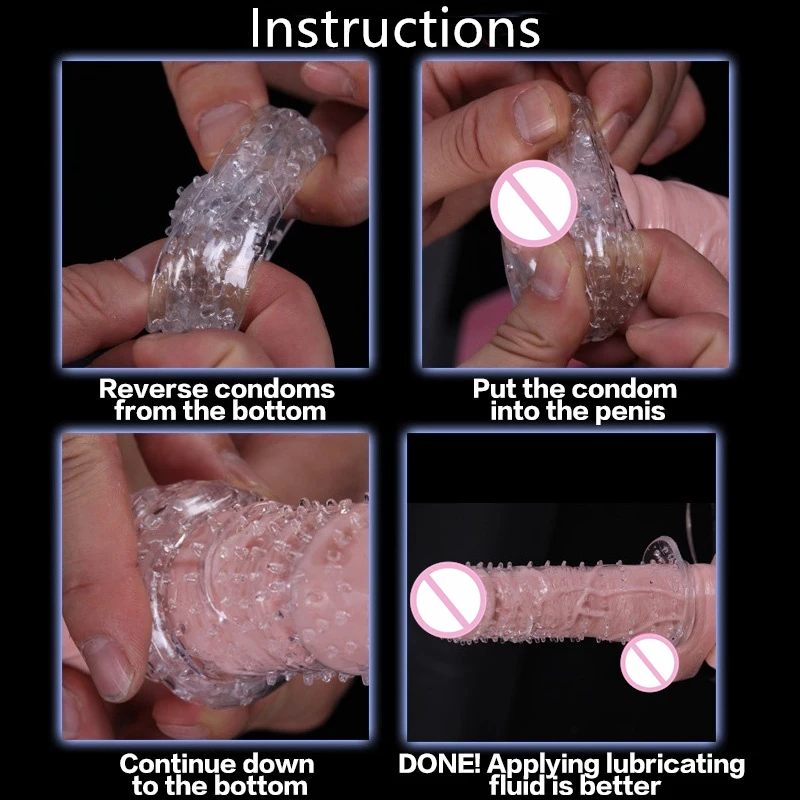 Instructions

Reverse condoms from the bottom

Put the condom into the penis

Continue down to the bottom

DONE! Applying lubricating fluid is better