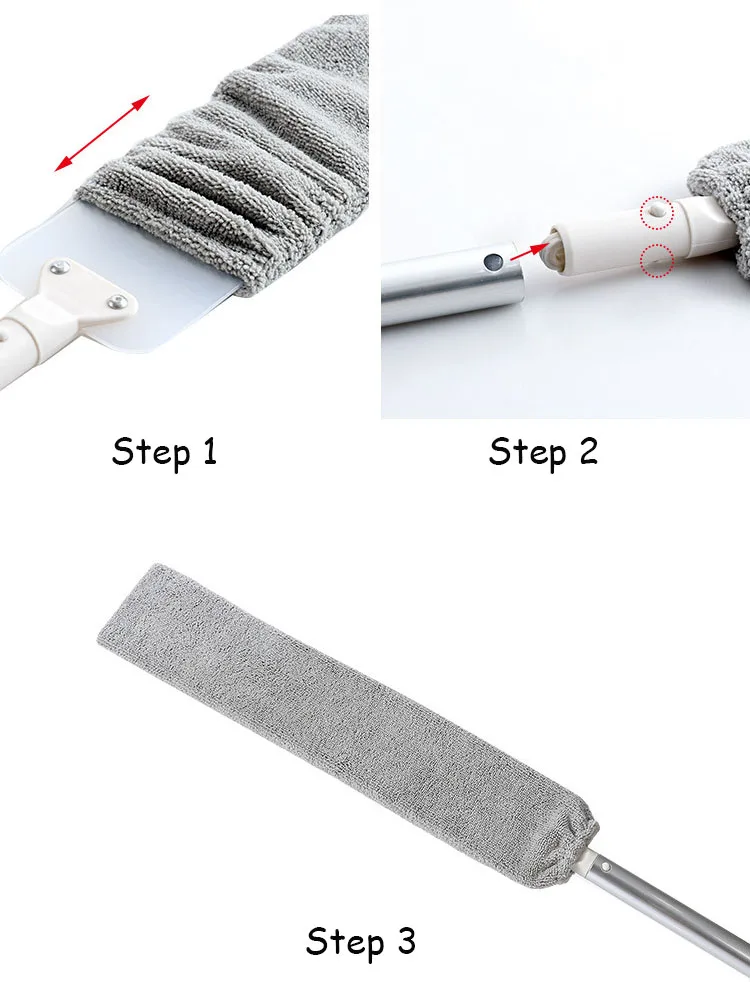 Step 1

Step 2

Step 3