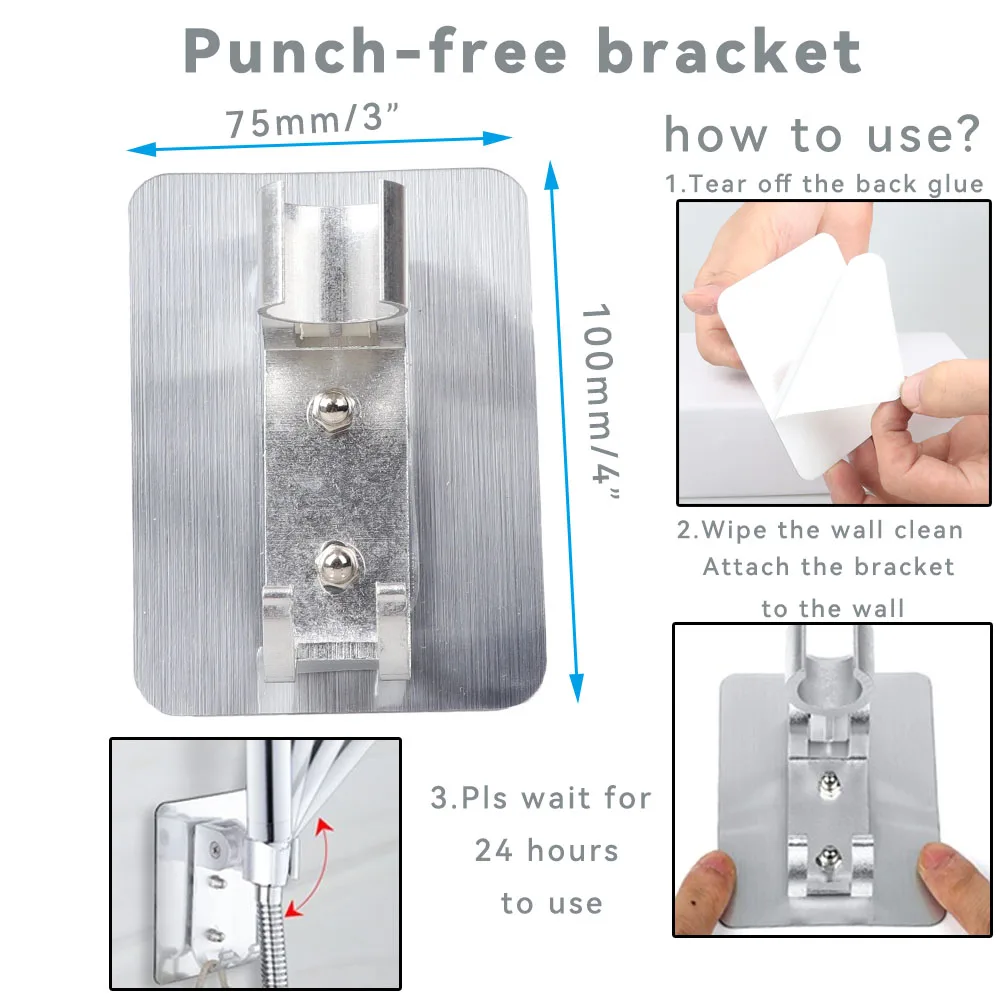 Punch-free bracket

75mm/3”

100mm/4”

how to use?

1.Tear off the back glue

2.Wipe the wall clean
Attach the bracket to the wall

3.Pls wait for 24 hours to use