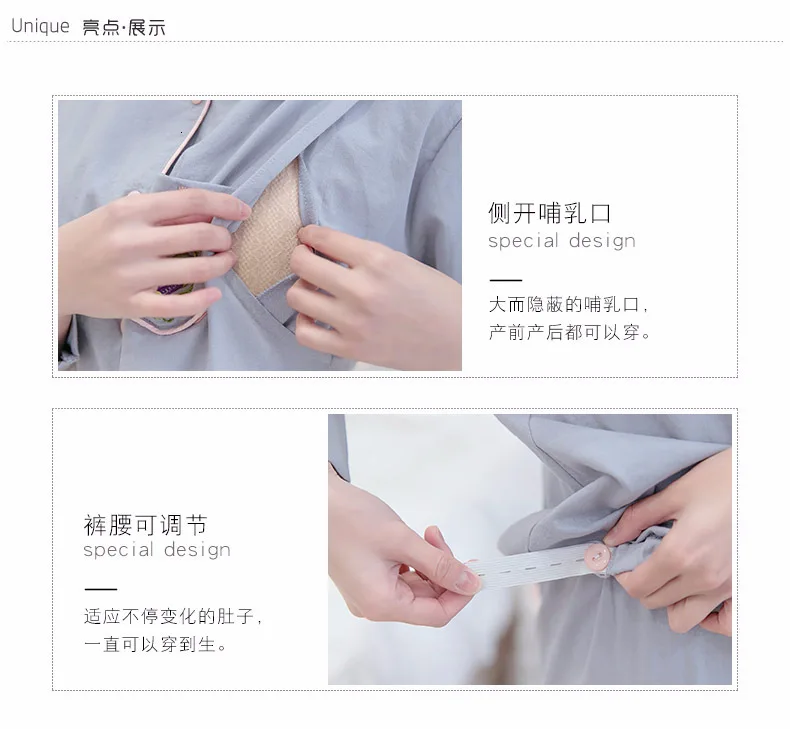 Unique 亮点·展示

侧开哺乳口
special design

大而隐蔽的哺乳口，
产前产后都可以穿。

裤腰可调节
special design

适应不停变化的肚子，
一直可以穿到生。