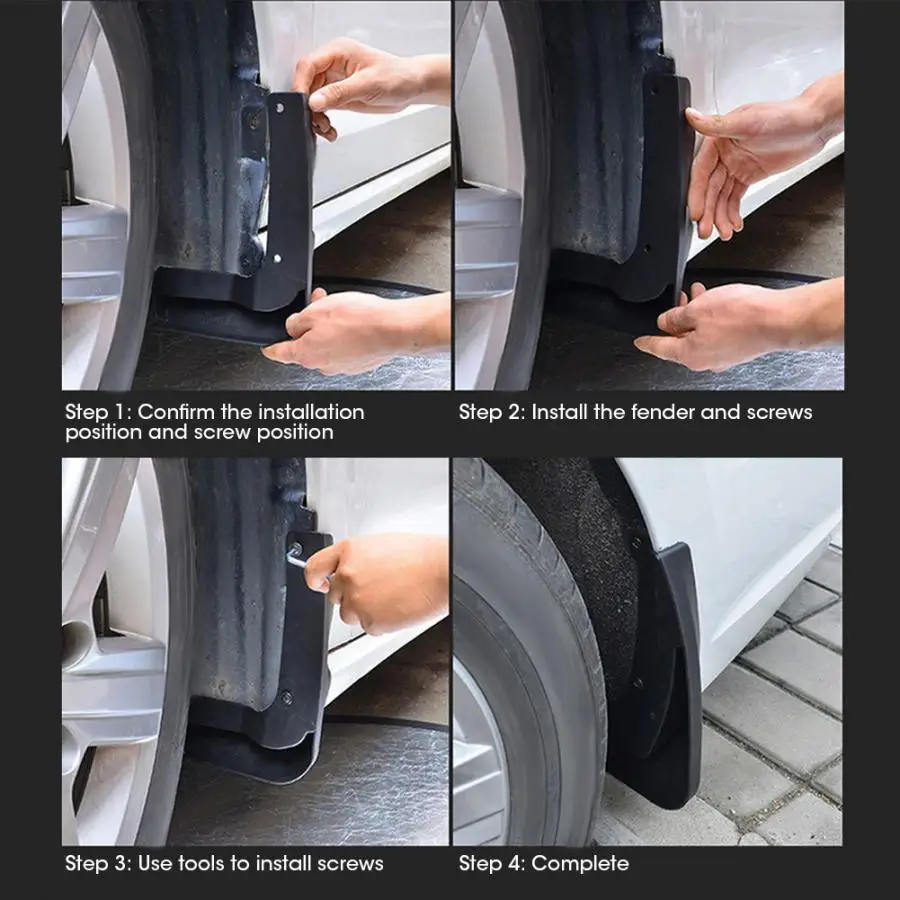 Step 1: Confirm the installation position and screw position

Step 2: Install the fender and screws

Step 3: Use tools to install screws

Step 4: Complete