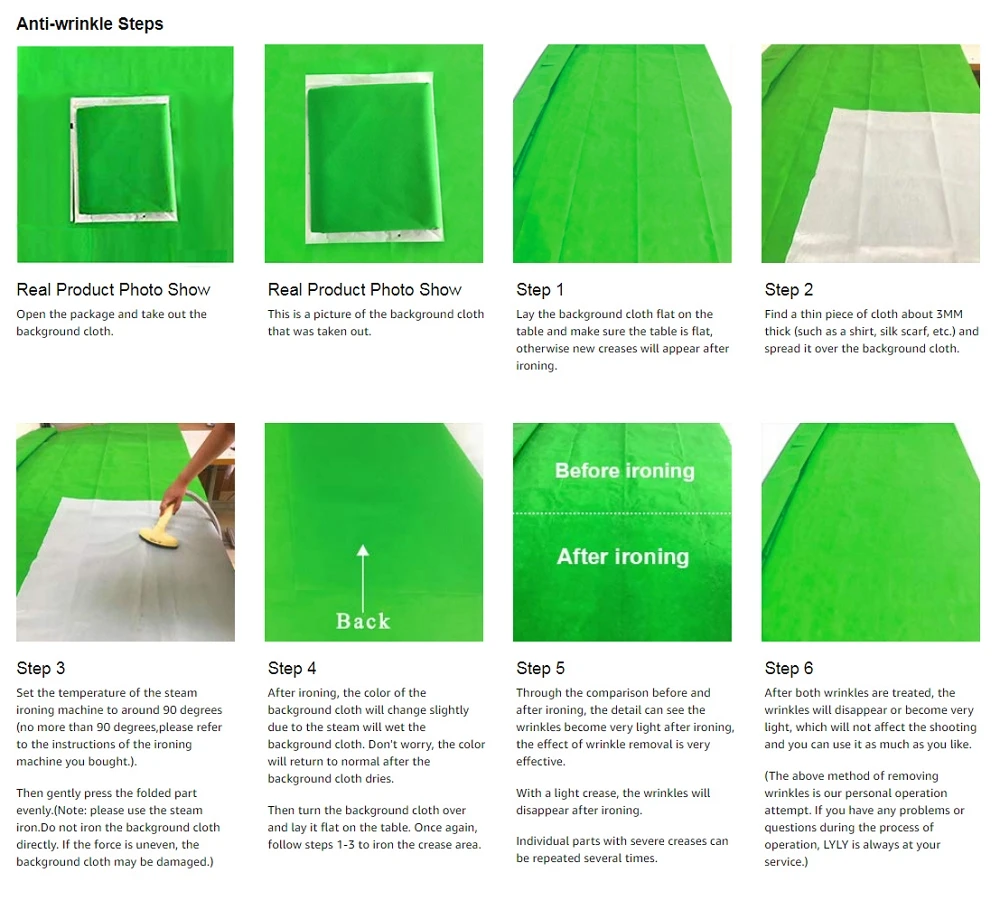 Anti-wrinkle Steps

Real Product Photo Show
Open the package and take out the background cloth.

Real Product Photo Show
This is a picture of the background cloth that was taken out.

Step 1
Lay the background cloth flat on the table and make sure the table is flat, otherwise new creases will appear after ironing.

Step 2
Find a thin piece of cloth about 3MM thick (such as a shirt, silk scarf, etc.) and spread it over the background cloth.

Step 3
Set the temperature of the steam ironing machine to around 90 degrees (no more than 90 degrees,please refer to the instructions of the ironing machine you bought.).

Then gently press the folded part evenly.(Note: please use the steam iron.Do not iron the background cloth directly. If the force is uneven, the background cloth may be damaged.)

Back

Step 4
After ironing, the color of the background cloth will change slightly due to the steam will wet the background cloth. Don't worry, the color will return to normal after the background cloth dries.

Then turn the background cloth over and lay it flat on the table. Once again, follow steps 1-3 to iron the crease area.

Before ironing

After ironing

Step 5
Through the comparison before and after ironing, the detail can see the wrinkles become very light after ironing, the effect of wrinkle removal is very effective.

With a light crease, the wrinkles will disappear after ironing.

Individual parts with severe creases can be repeated several times.

Step 6
After both wrinkles are treated, the wrinkles will disappear or become very light, which will not affect the shooting and you can use it as much as you like.

(The above method of removing wrinkles is our personal operation attempt. If you have any problems or questions during the process of operation, LYLY is always at your service.)