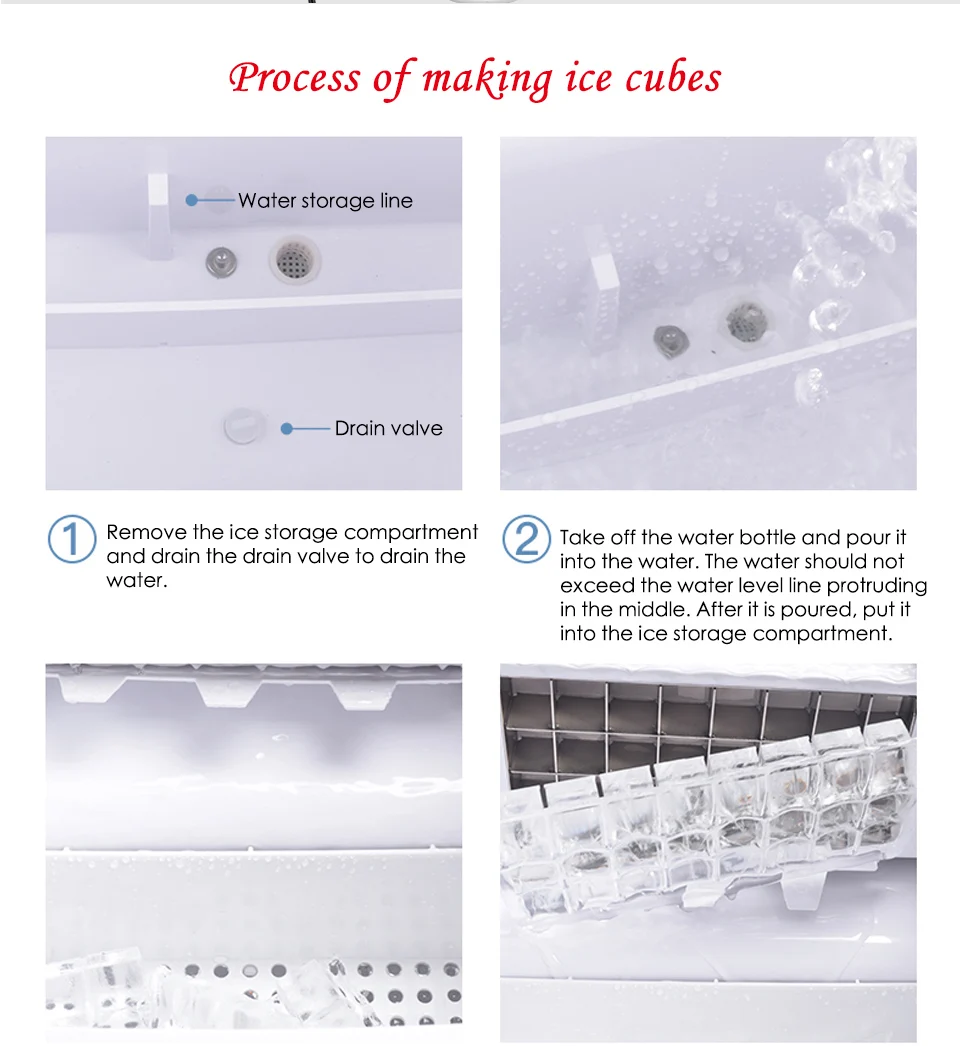 Process of making ice cubes

Water storage line

Drain valve

1 Remove the ice storage compartment and drain the drain valve to drain the water.

2 Take off the water bottle and pour it into the water. The water should not exceed the water level line protruding in the middle. After it is poured, put it into the ice storage compartment.