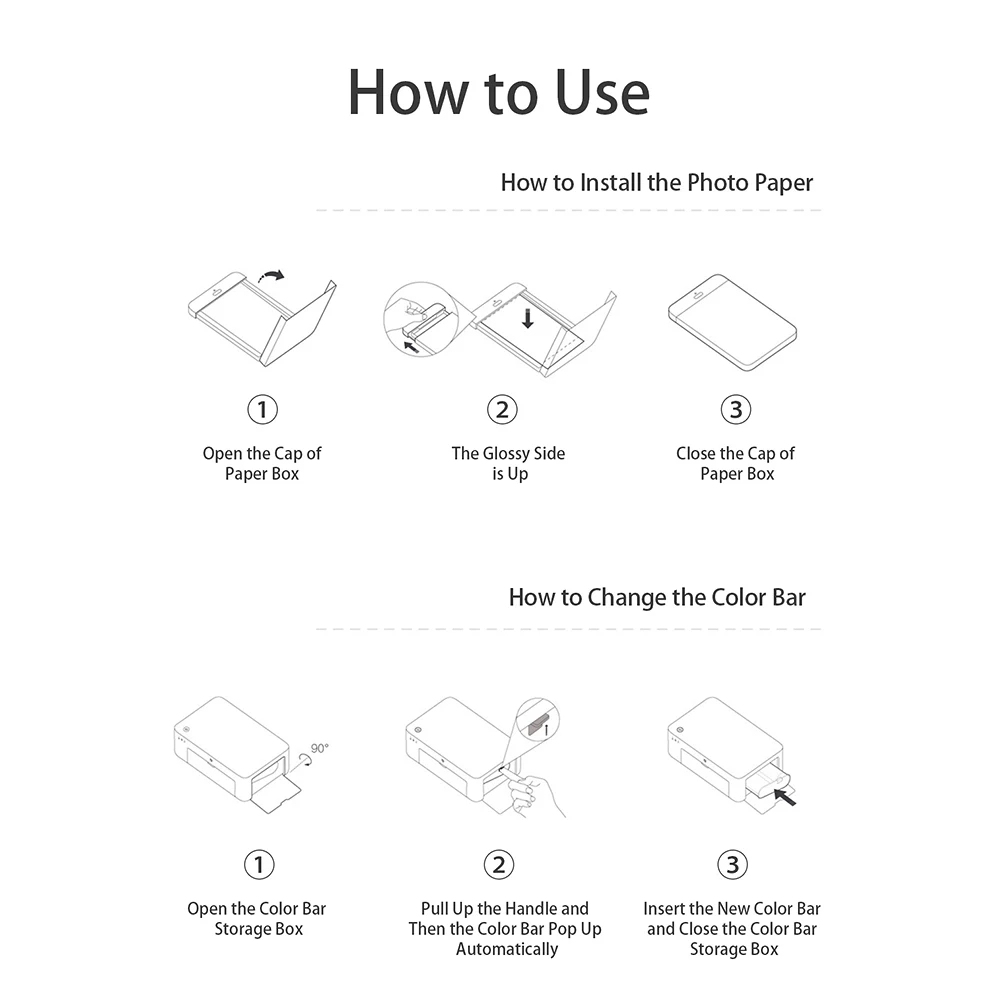 How to Use

How to Install the Photo Paper

①
Open the Cap of Paper Box

②
The Glossy Side is Up

③
Close the Cap of Paper Box

How to Change the Color Bar

90°

①
Open the Color Bar Storage Box

②
Pull Up the Handle and Then the Color Bar Pop Up Automatically

③
Insert the New Color Bar and Close the Color Bar Storage Box