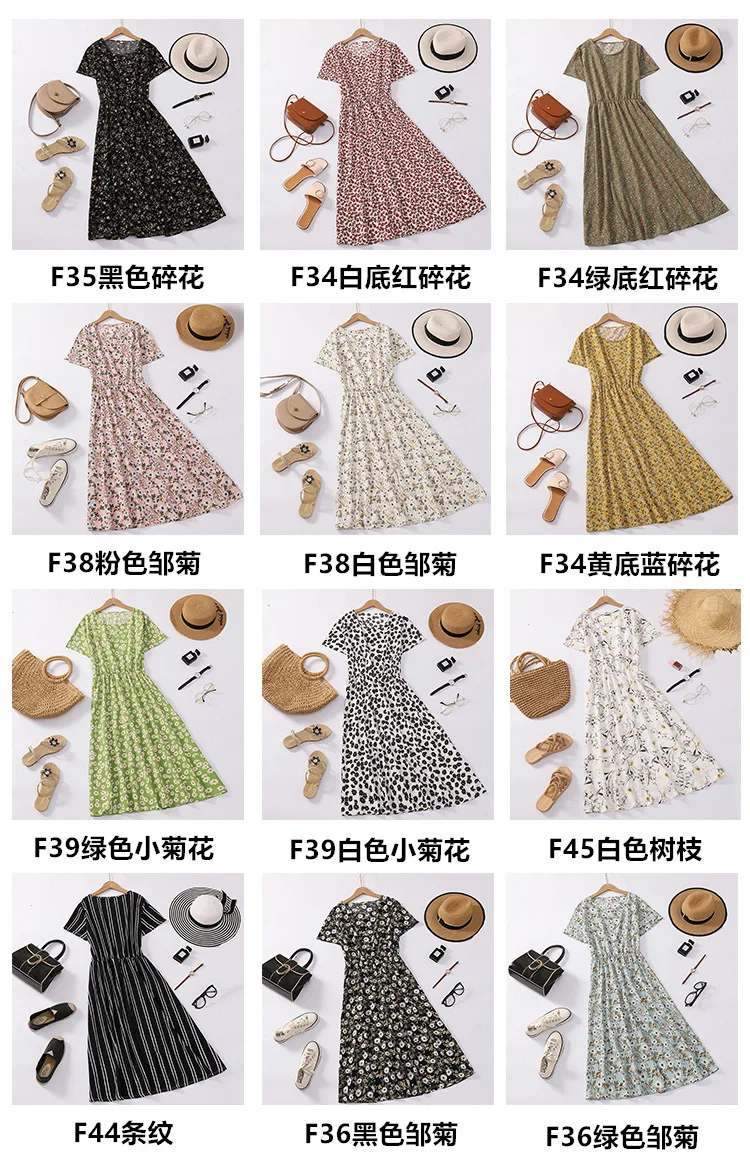 F35黑色碎花

F34白底红碎花

F34绿底红碎花

F38粉色邹菊

F38白色邹菊

F34黄底蓝碎花

F39绿色小菊花

F39白色小菊花

F45白色树枝

F44条纹

F36黑色邹菊

F36绿色邹菊