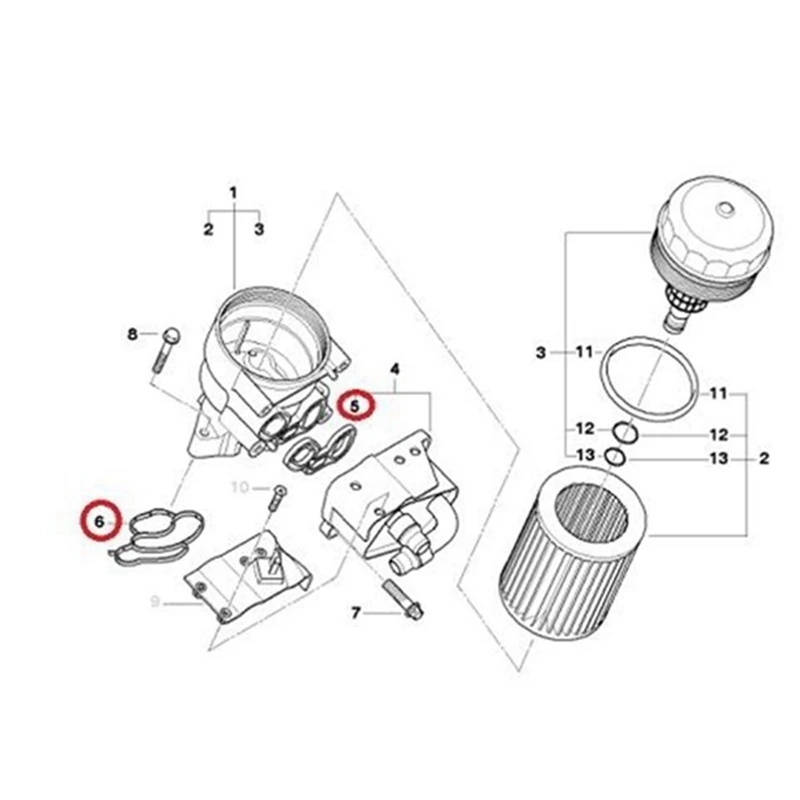 1
2 3
8
4
5
10
6
9
7
3 11
11
12 12
13 13 2