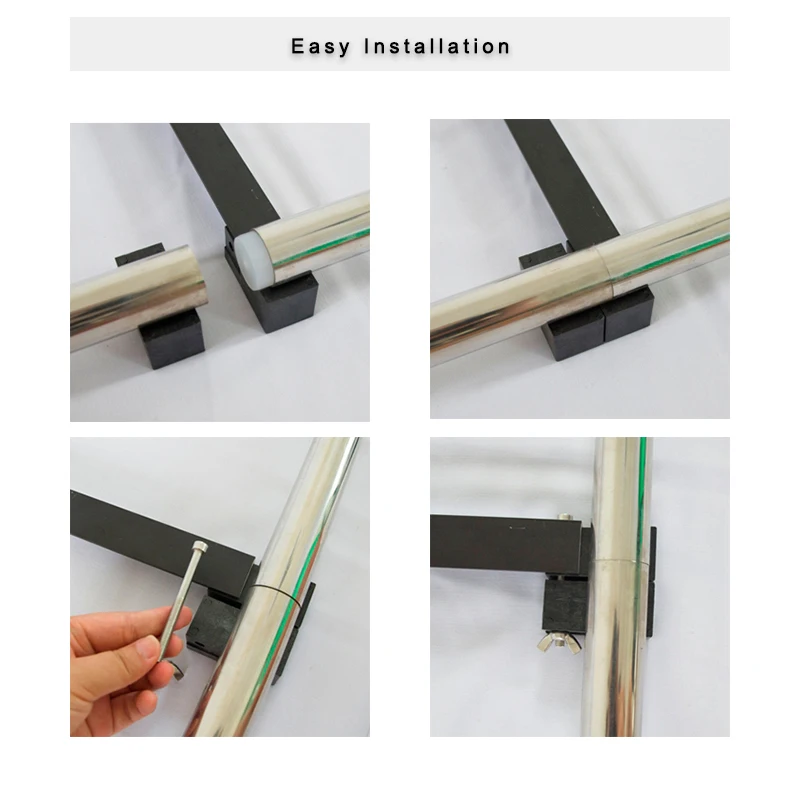 Easy Installation