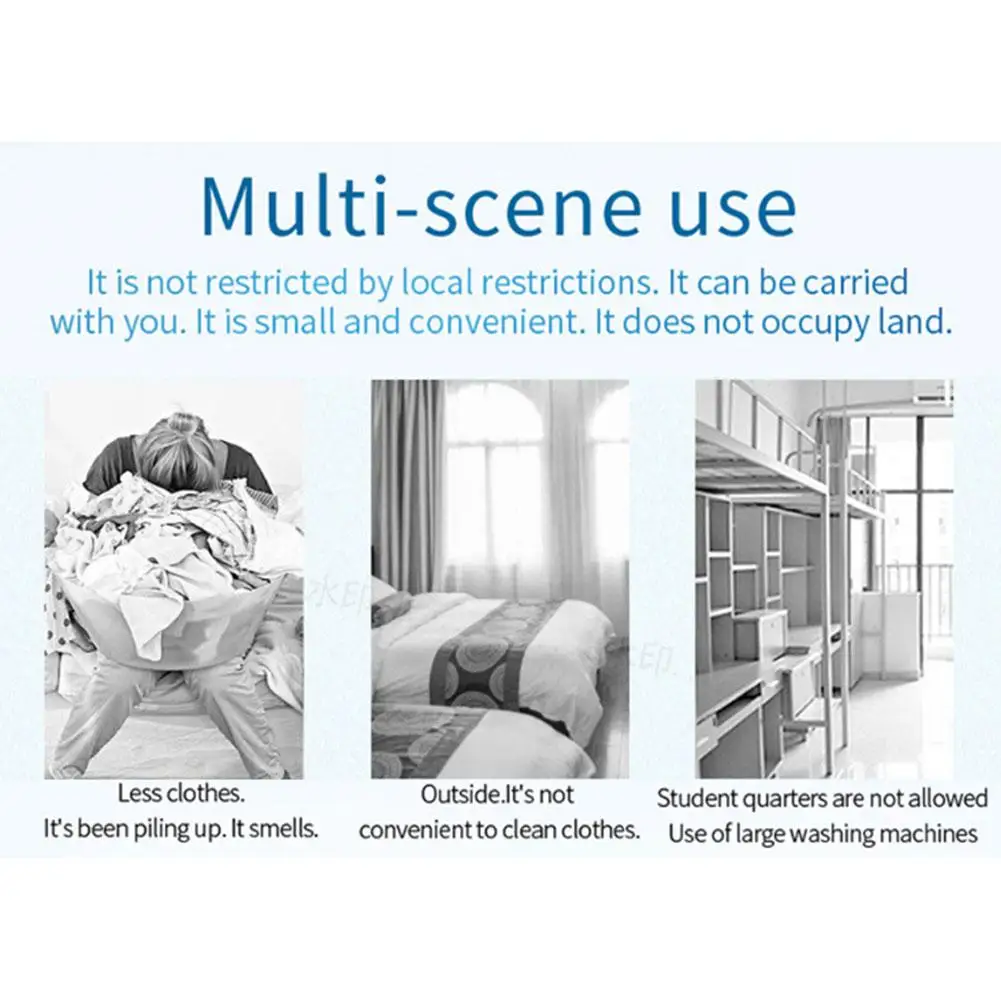 Multi-scene use

It is not restricted by local restrictions. It can be carried with you. It is small and convenient. It does not occupy land.

水印

水印

Less clothes.
It's been piling up. It smells.

Outside.It's not
convenient to clean clothes.

Student quarters are not allowed
Use of large washing machines