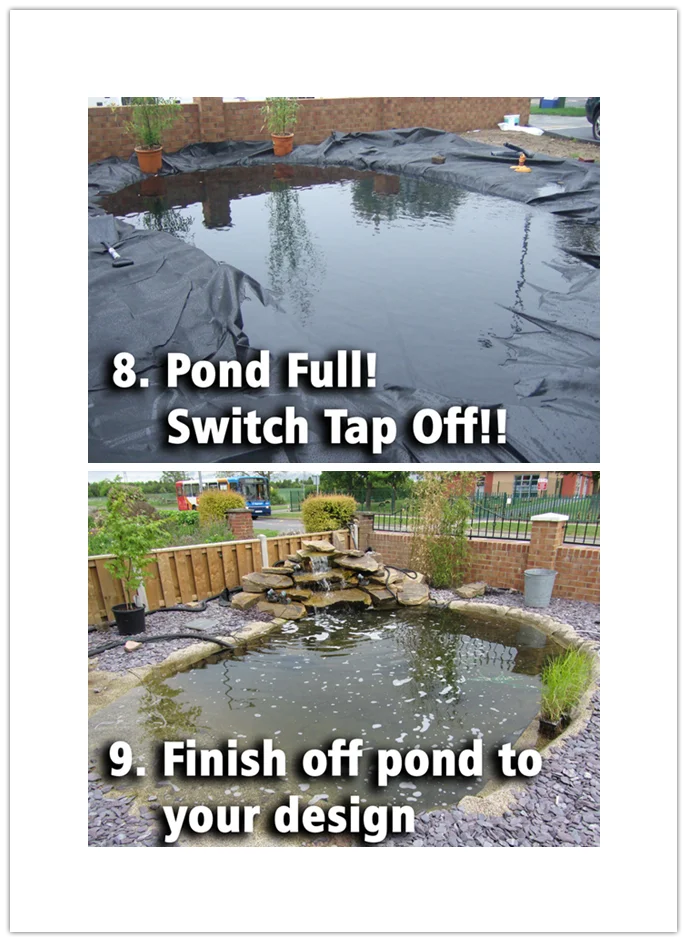 8. Pond Full!
Switch Tap Off!!

9. Finish off pond to your design