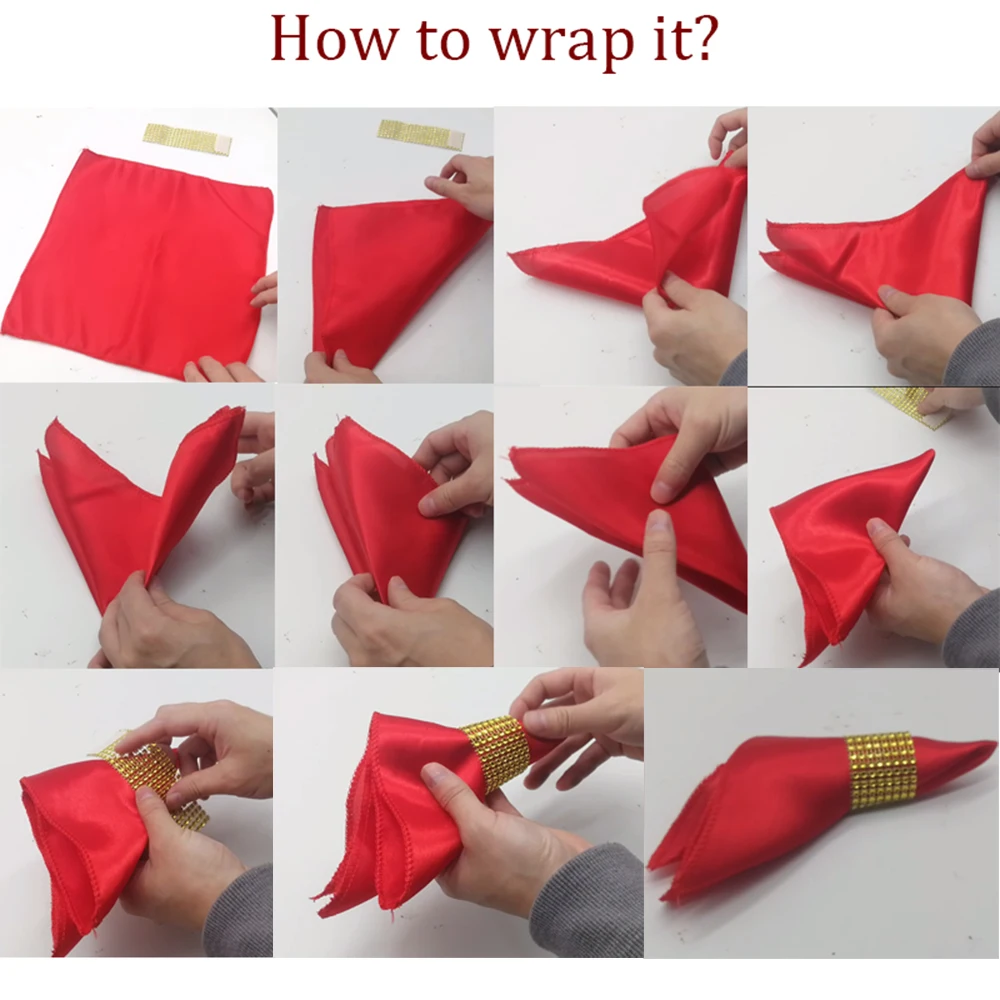 How to wrap it?