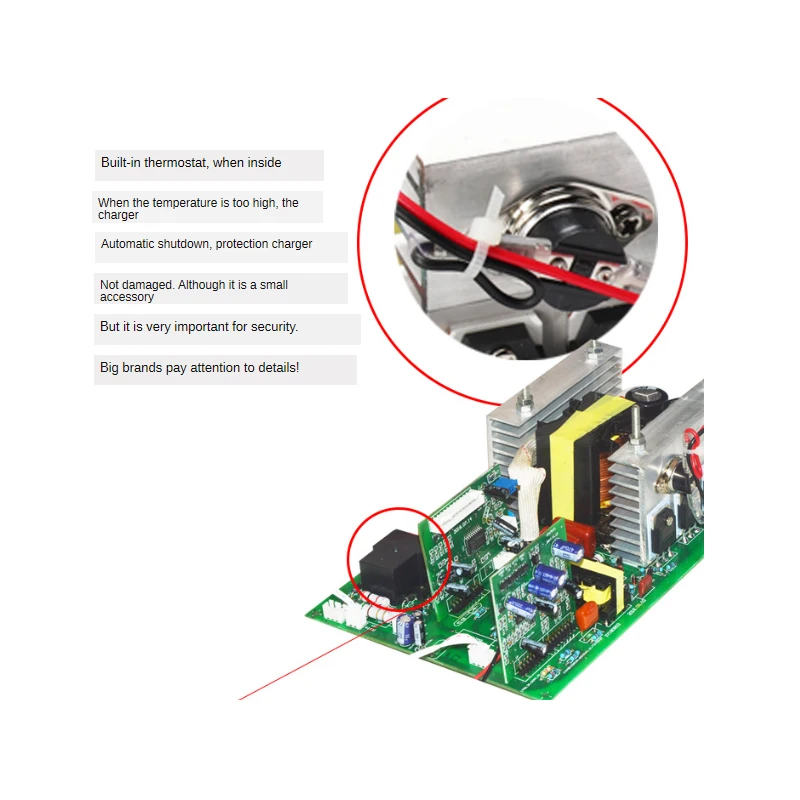 Built-in thermostat, when inside

When the temperature is too high, the charger

Automatic shutdown, protection charger

Not damaged. Although it is a small accessory

But it is very important for security.

Big brands pay attention to details!