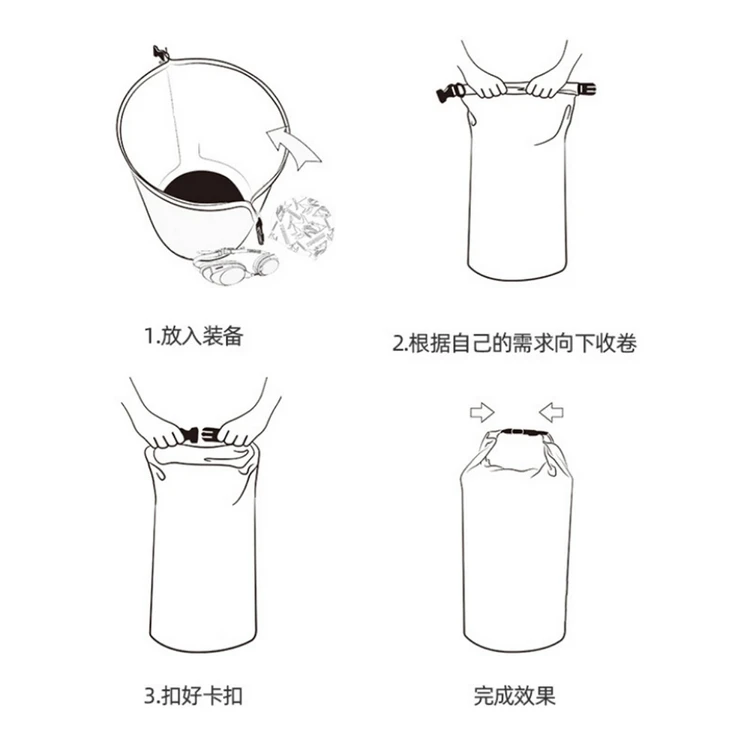 1.放入装备

2.根据自己的需求向下收卷

3.扣好卡扣

完成效果