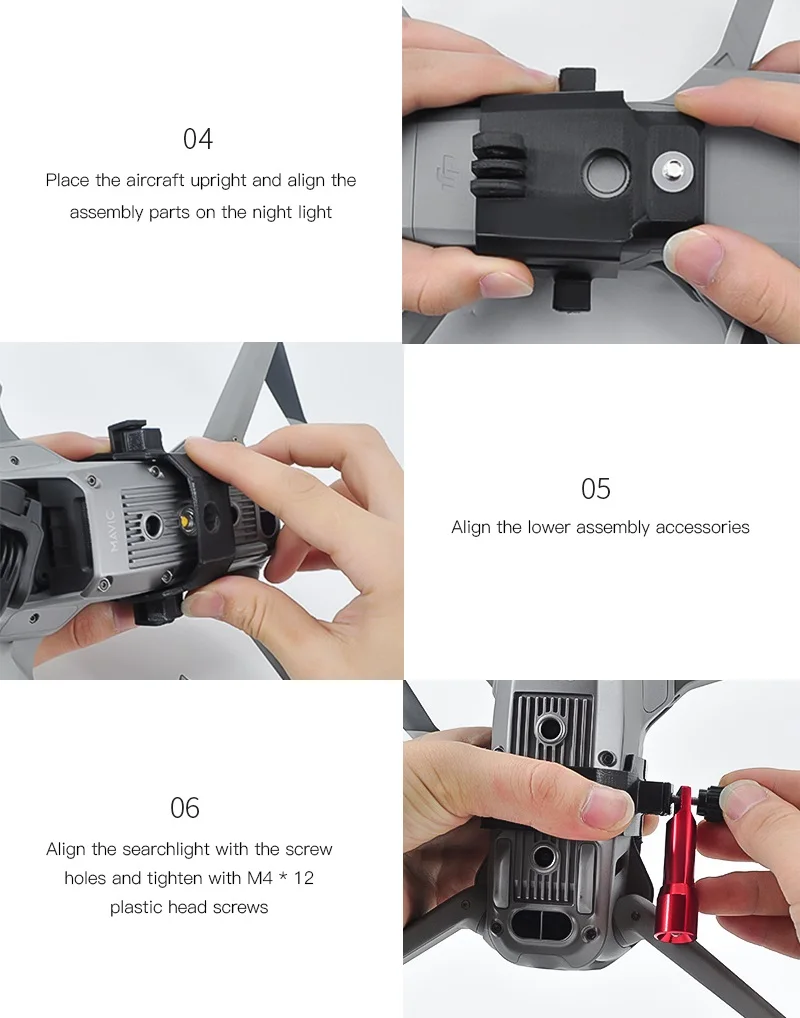 04

Place the aircraft upright and align the assembly parts on the night light

MAVIC

05

Align the lower assembly accessories

06

Align the searchlight with the screw holes and tighten with M4 * 12 plastic head screws