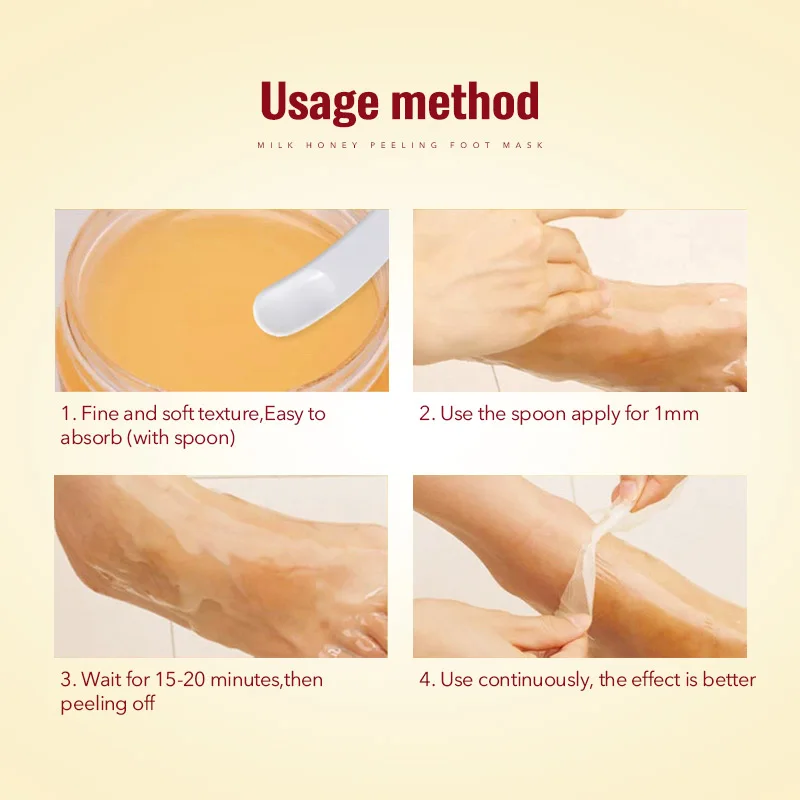 Usage method

MILK HONEY PEELING FOOT MASK

1. Fine and soft texture,Easy to absorb (with spoon)

2. Use the spoon apply for 1mm

3. Wait for 15-20 minutes,then peeling off

4. Use continuously, the effect is better