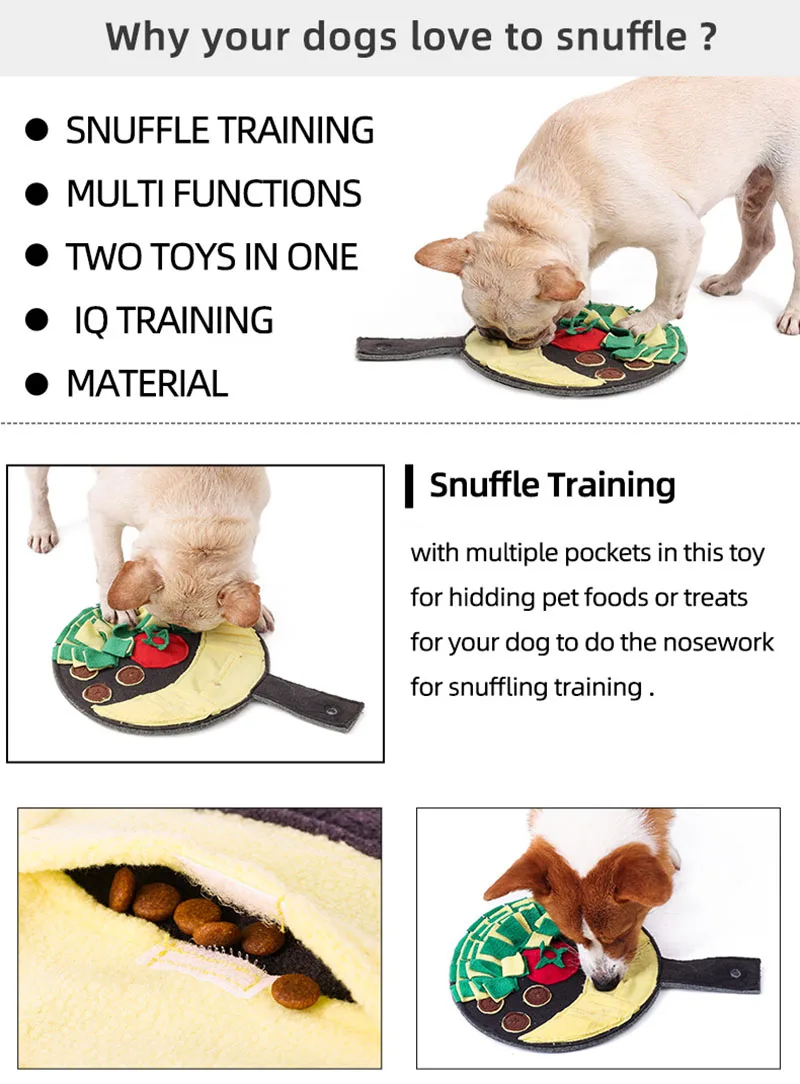 Why your dogs love to snuffle ?

● SNUFFLE TRAINING
● MULTI FUNCTIONS
● TWO TOYS IN ONE
● IQ TRAINING
● MATERIAL

Snuffle Training

with multiple pockets in this toy for hidding pet foods or treats for your dog to do the nosework for snuffling training .