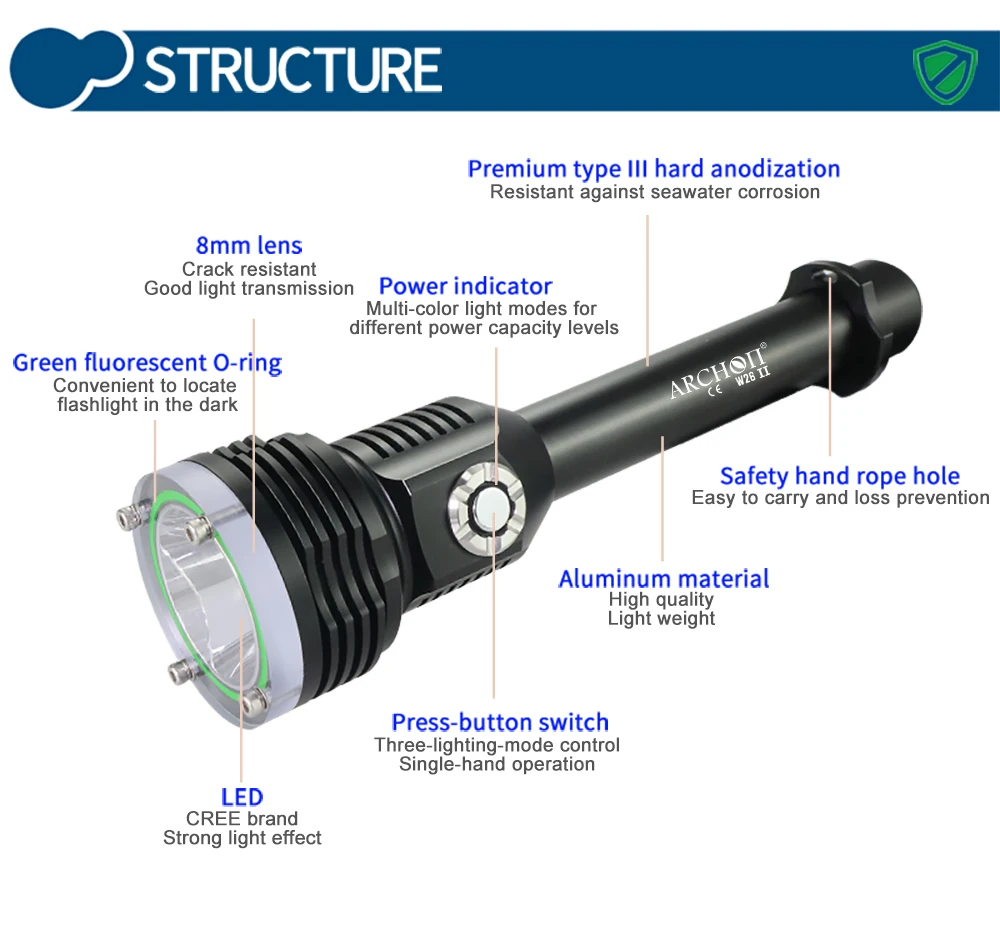 STRUCTURE

Premium type III hard anodization
Resistant against seawater corrosion

8mm lens
Crack resistant
Good light transmission

Power indicator
Multi-color light modes for different power capacity levels

Green fluorescent O-ring
Convenient to locate flashlight in the dark

ARCHON®
CE W28 II

Safety hand rope hole
Easy to carry and loss prevention

Aluminum material
High quality
Light weight

Press-button switch
Three-lighting-mode control
Single-hand operation

LED
CREE brand
Strong light effect