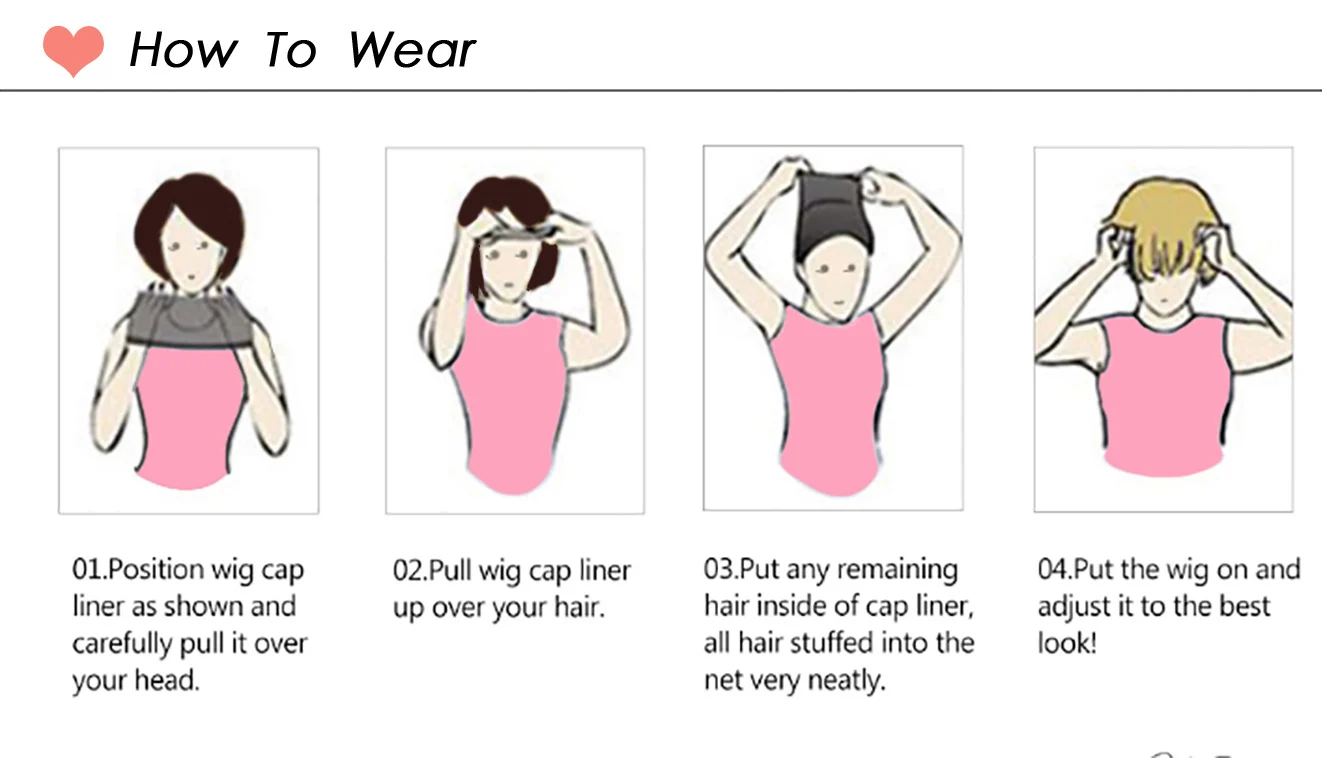 How To Wear

01.Position wig cap liner as shown and carefully pull it over your head.

02.Pull wig cap liner up over your hair.

03.Put any remaining hair inside of cap liner, all hair stuffed into the net very neatly.

04.Put the wig on and adjust it to the best look!