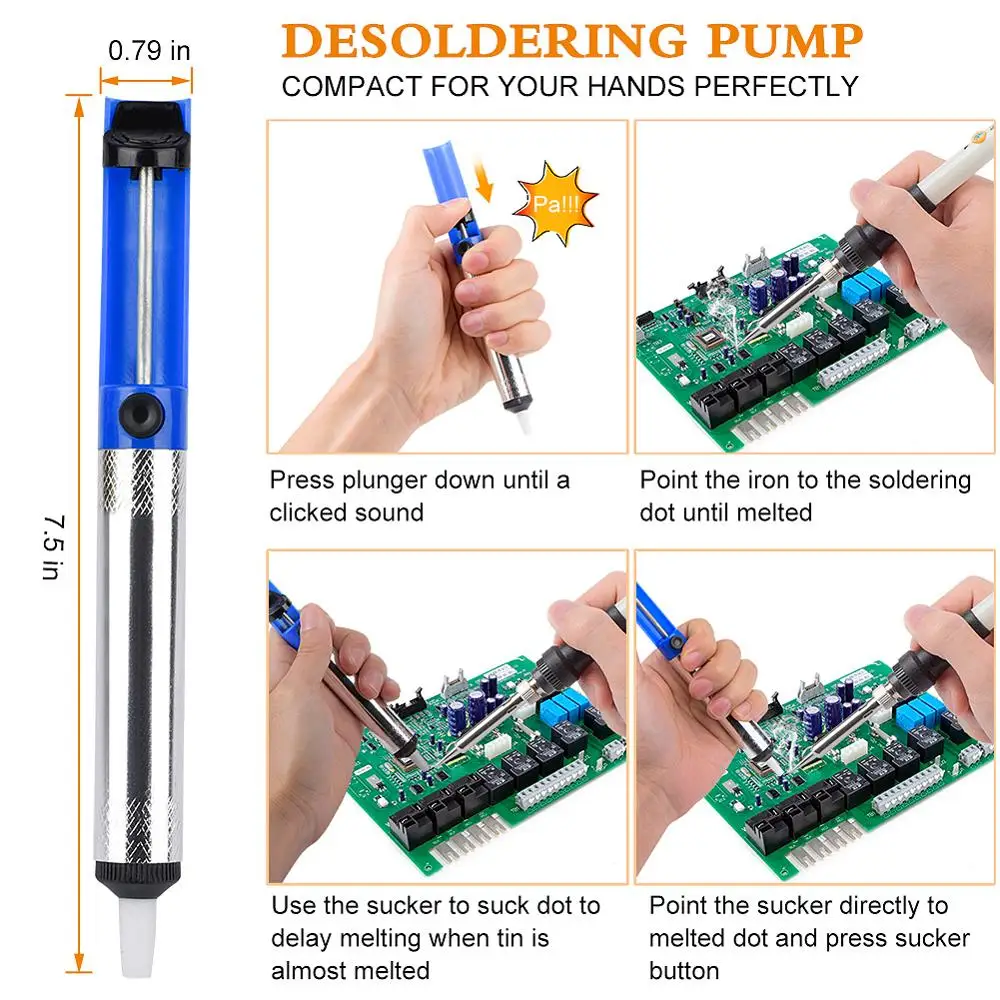 0.79 in

7.5 in

DESOLDERING PUMP
COMPACT FOR YOUR HANDS PERFECTLY

Pa!!!

Press plunger down until a clicked sound

Point the iron to the soldering dot until melted

Use the sucker to suck dot to delay melting when tin is almost melted

Point the sucker directly to melted dot and press sucker button